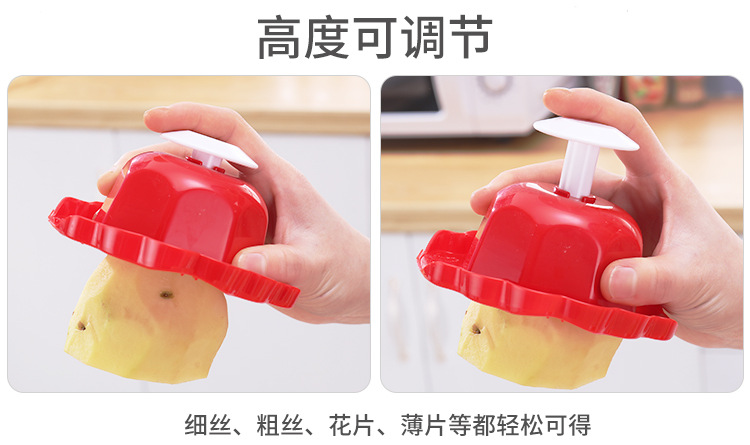 高度可调节

细丝、粗丝、花片、薄片等都轻松可得