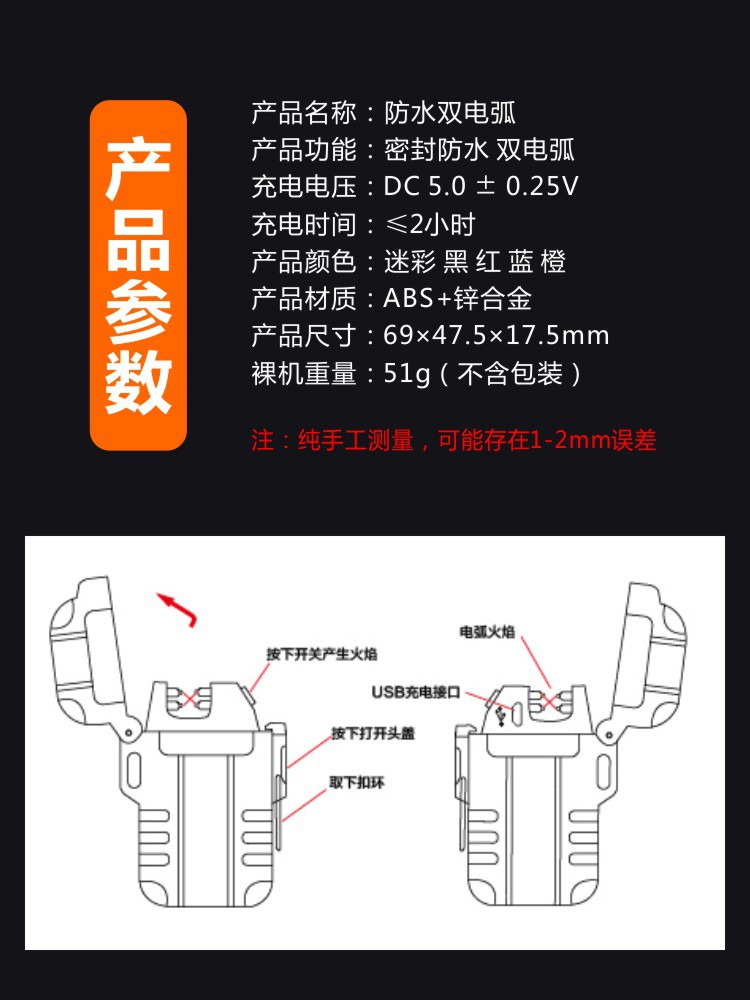 产品参数

产品名称：防水双电弧
产品功能：密封防水 双电弧
充电电压：DC 5.0 ± 0.25V
充电时间：≤2小时
产品颜色：迷彩 黑 红 蓝 橙
产品材质：ABS+锌合金
产品尺寸：69×47.5×17.5mm
裸机重量：51g（不含包装）

注：纯手工测量，可能存在1-2mm误差

按下开关产生火焰
按下打开头盖
取下扣环
电弧火焰
USB充电接口