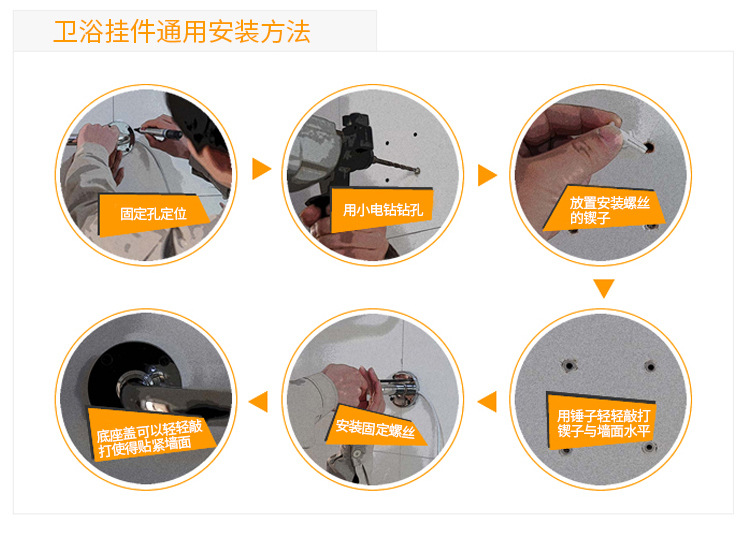 卫浴挂件通用安装方法

固定孔定位

用小电钻钻孔

放置安装螺丝的锲子

用锤子轻轻敲打锲子与墙面水平

安装固定螺丝

底座盖可以轻轻敲打使得贴紧墙面