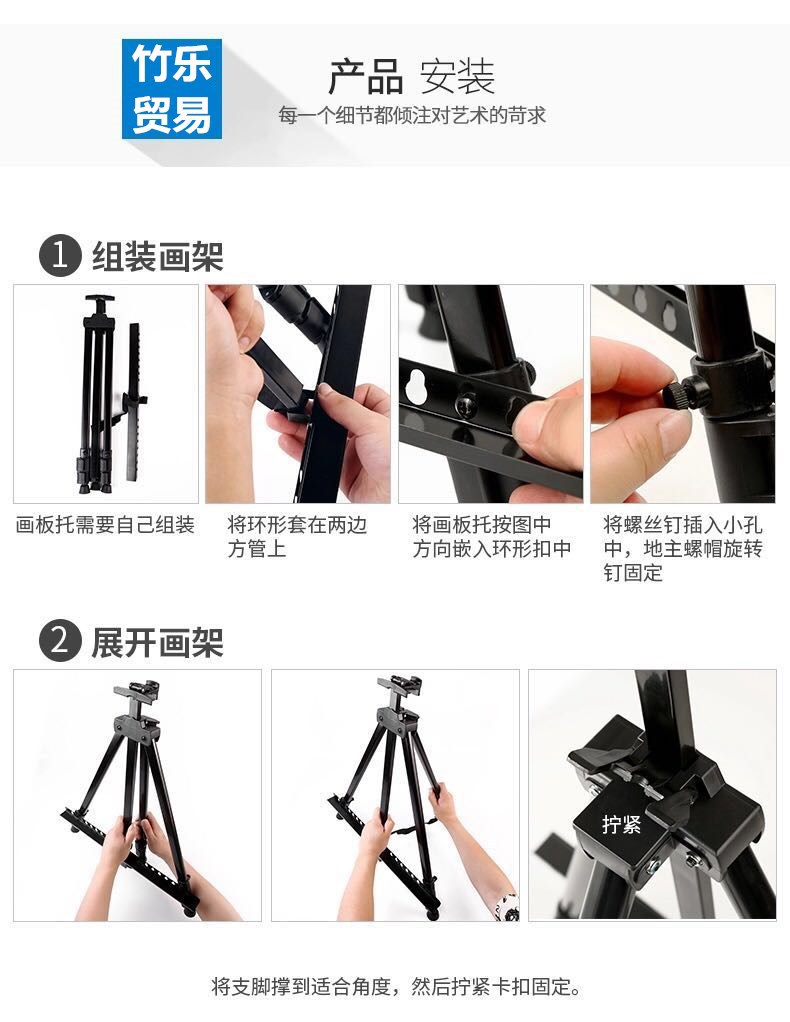 竹乐
贸易

产品 安装
每一个细节都倾注对艺术的苛求

1 组装画架

画板托需要自己组装

将环形套在两边方管上

将画板托按图中方向嵌入环形扣中

将螺丝钉插入小孔中，地主螺帽旋转钉固定

2 展开画架

拧紧

将支脚撑到适合角度，然后拧紧卡扣固定。