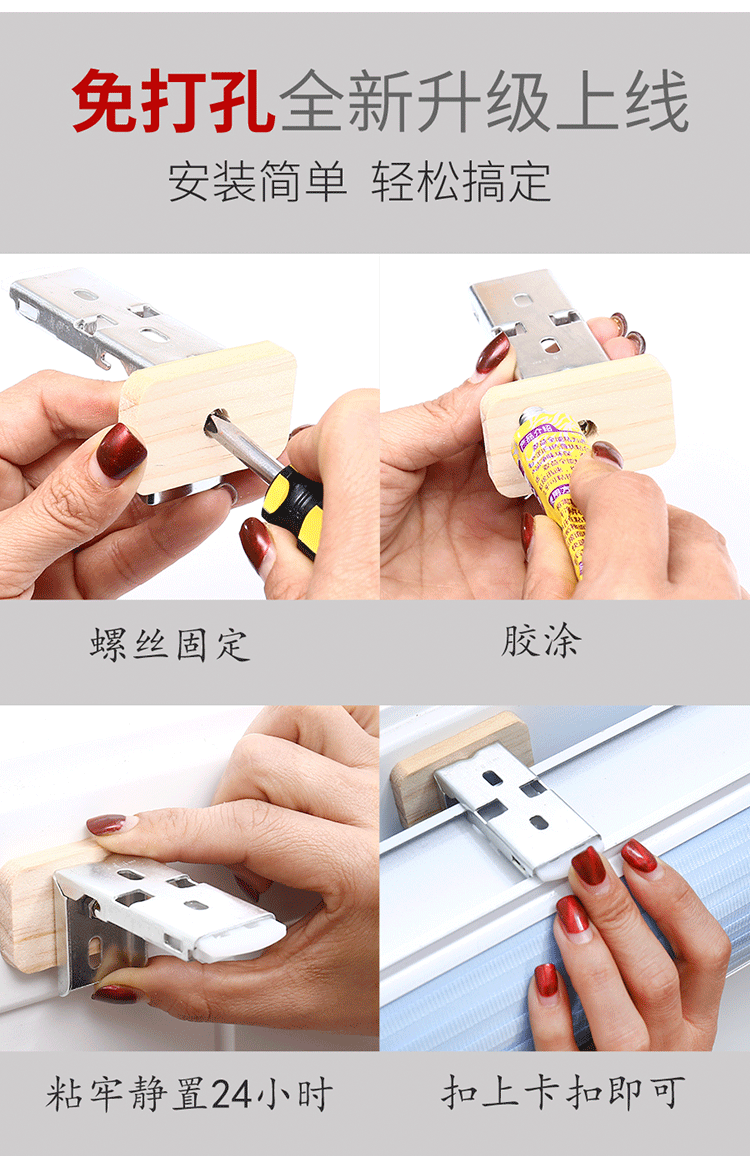 免打孔全新升级上线
安装简单 轻松搞定

螺丝固定

胶涂

粘牢静置24小时

扣上卡扣即可