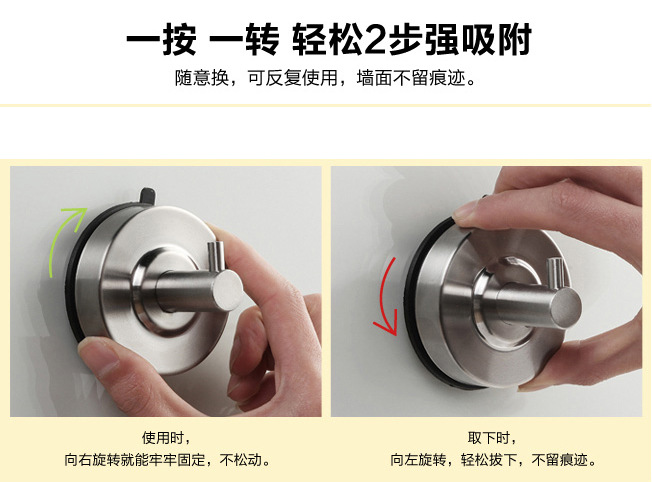 一按 一转 轻松2步强吸附

随意换，可反复使用，墙面不留痕迹。

使用时，
向右旋转就能牢牢固定，不松动。

取下时，
向左旋转，轻松拔下，不留痕迹。