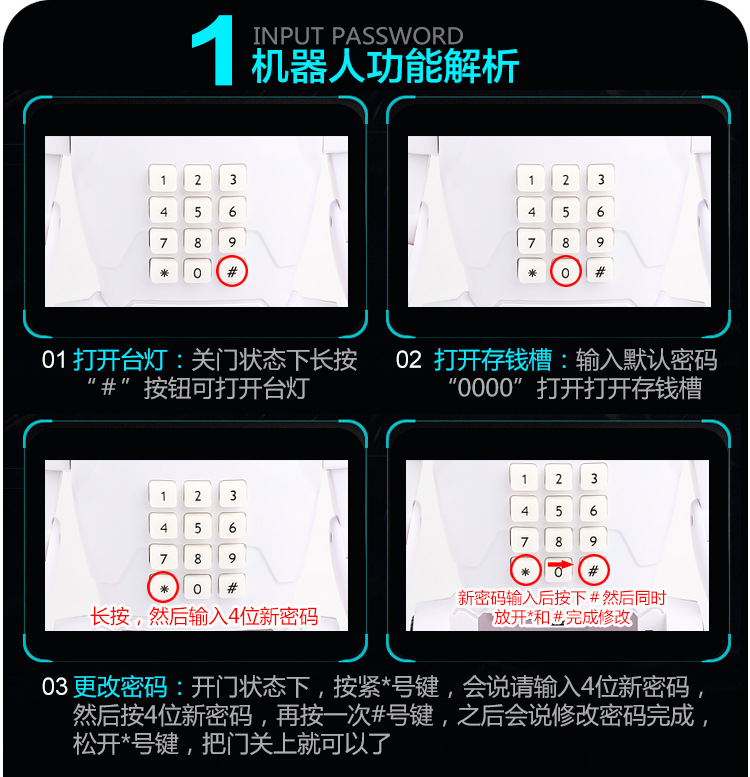 1 INPUT PASSWORD
机器人功能解析

1 2 3
4 5 6
7 8 9
* 0 #

01 打开台灯：关门状态下长按“#”按钮可打开台灯

1 2 3
4 5 6
7 8 9
* 0 #

02 打开存钱槽：输入默认密码“0000”打开打开存钱槽

1 2 3
4 5 6
7 8 9
* 0 #

长按，然后输入4位新密码

1 2 3
4 5 6
7 8 9
* 0 #

新密码输入后按下#然后同时放开*和#完成修改

03 更改密码：开门状态下，按紧*号键，会说请输入4位新密码，然后按4位新密码，再按一次#号键，之后会说修改密码完成，松开*号键，把门关上就可以了