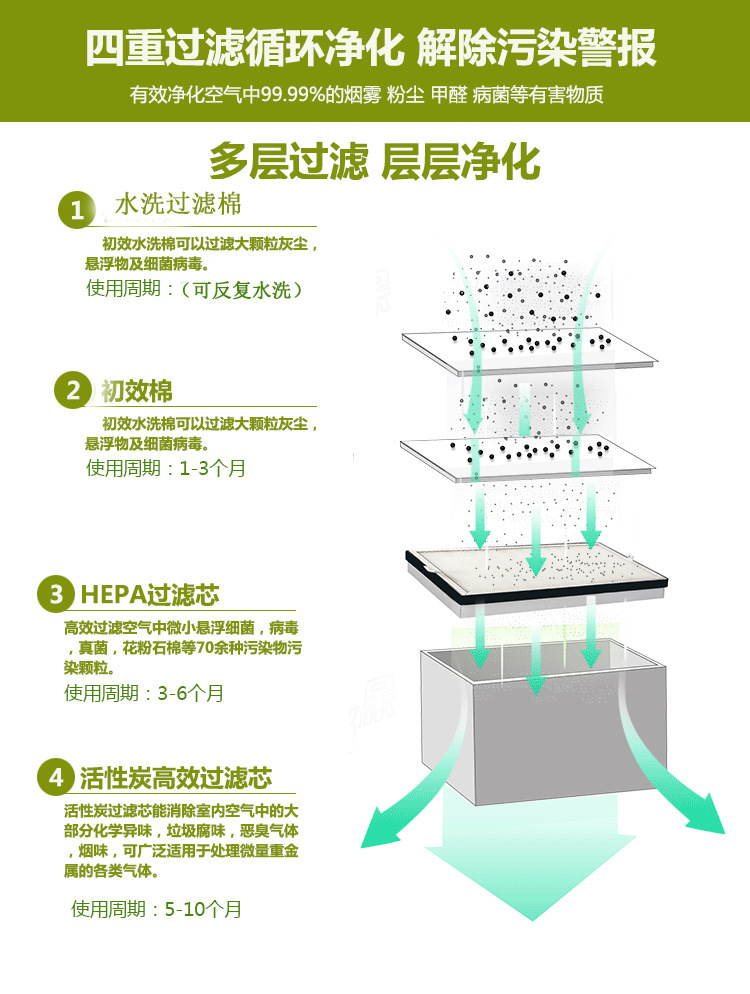 四重过滤循环净化 解除污染警报

有效净化空气中99.99%的烟雾 粉尘 甲醛 病菌等有害物质

多层过滤 层层净化

1 水洗过滤棉

初效水洗棉可以过滤大颗粒灰尘，悬浮物及细菌病毒。

使用周期：（可反复水洗）

2 初效棉

初效水洗棉可以过滤大颗粒灰尘，悬浮物及细菌病毒。

使用周期：1-3个月

3 HEPA过滤芯

高效过滤空气中微小悬浮细菌，病毒，真菌，花粉石棉等70余种污染物污染颗粒。

使用周期：3-6个月

4 活性炭高效过滤芯

活性炭过滤芯能消除室内空气中的大部分化学异味，垃圾腐味，恶臭气体，烟味，可广泛适用于处理微量重金属的各类气体。

使用周期：5-10个月