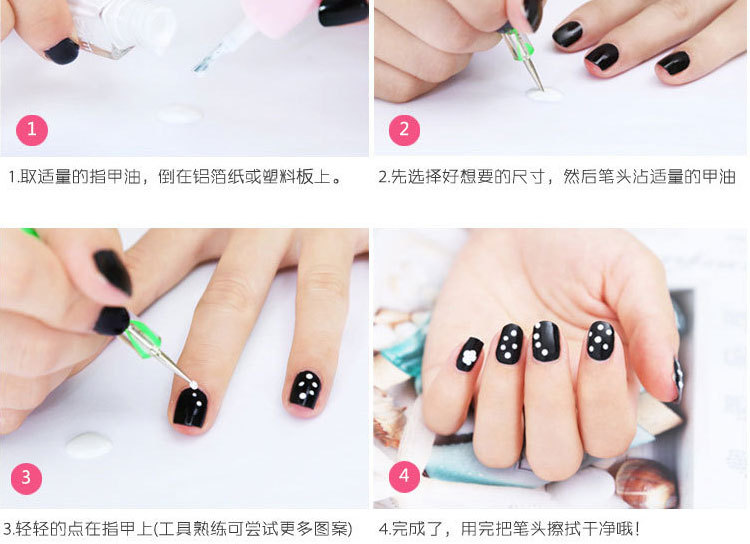 1

1.取适量的指甲油，倒在铝箔纸或塑料板上。

2

2.先选择好想要的尺寸，然后笔头沾适量的甲油

3

3.轻轻的点在指甲上(工具熟练可尝试更多图案)

4

4.完成了，用完把笔头擦拭干净哦！