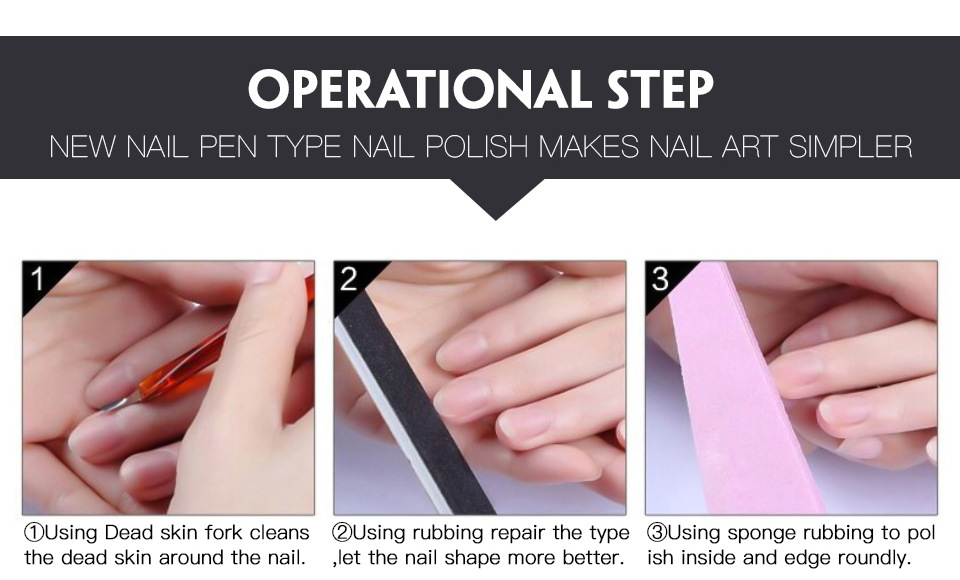 OPERATIONAL STEP
NEW NAIL PEN TYPE NAIL POLISH MAKES NAIL ART SIMPLER

1

①Using Dead skin fork cleans the dead skin around the nail.

2

②Using rubbing repair the type ,let the nail shape more better.

3

③Using sponge rubbing to pol ish inside and edge roundly.