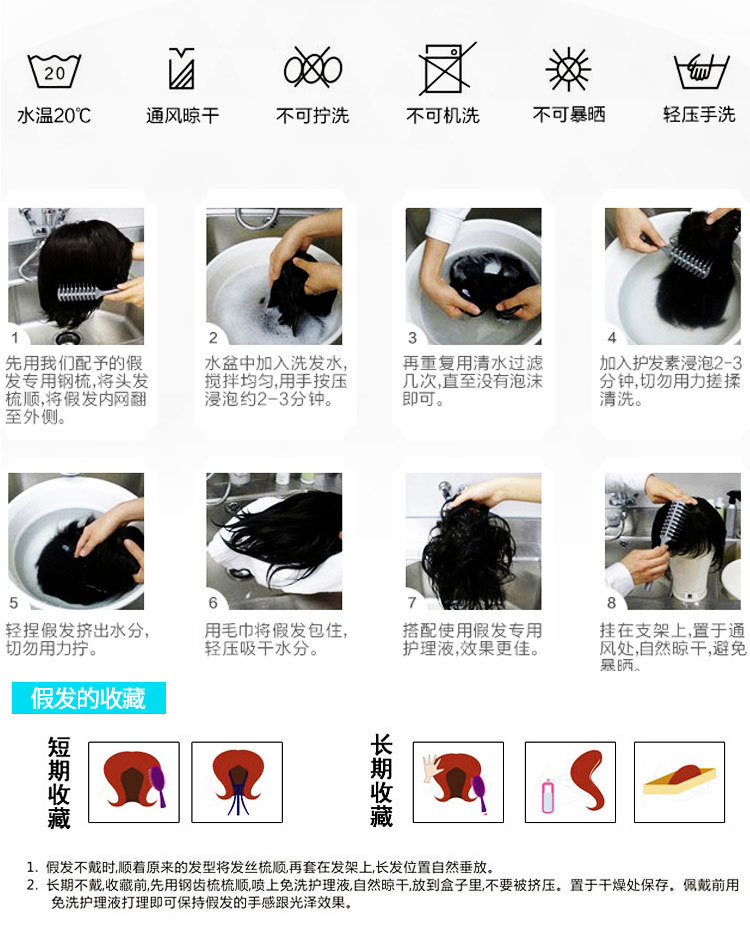 20

水温20℃　通风晾干　不可拧洗　不可机洗　不可暴晒　轻压手洗

1
先用我们配予的假发专用钢梳，将头发梳顺，将假发内网翻至外侧。

2
水盆中加入洗发水，搅拌均匀，用手按压浸泡约2-3分钟。

3
再重复用清水过滤几次，直至没有泡沫即可。

4
加入护发素浸泡2-3分钟，切勿用力搓揉清洗。

5
轻捏假发挤出水分，切勿用力拧。

6
用毛巾将假发包住，轻压吸干水分。

7
搭配使用假发专用护理液，效果更佳。

8
挂在支架上，置于通风处，自然晾干，避免暴晒。

假发的收藏

短期收藏

长期收藏

1. 假发不戴时，顺着原来的发型将发丝梳顺，再套在发架上，长发位置自然垂放。
2. 长期不戴，收藏前，先用钢齿梳梳顺，喷上免洗护理液，自然晾干，放到盒子里，不要被挤压。置于干燥处保存。佩戴前用免洗护理液打理即可保持假发的手感跟光泽效果。