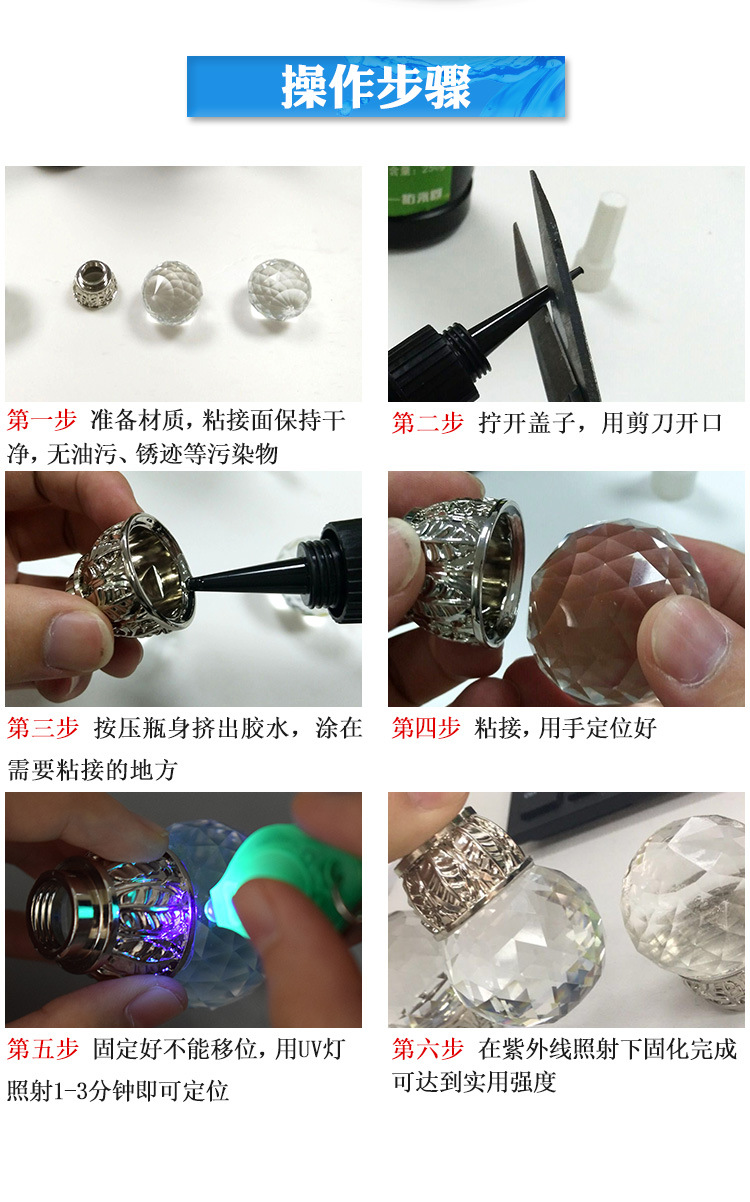 操作步骤

第一步 准备材质，粘接面保持干净，无油污、锈迹等污染物

第二步 拧开盖子，用剪刀开口

第三步 按压瓶身挤出胶水，涂在需要粘接的地方

第四步 粘接，用手定位好

第五步 固定好不能移位，用UV灯照射1-3分钟即可定位

第六步 在紫外线照射下固化完成可达到实用强度