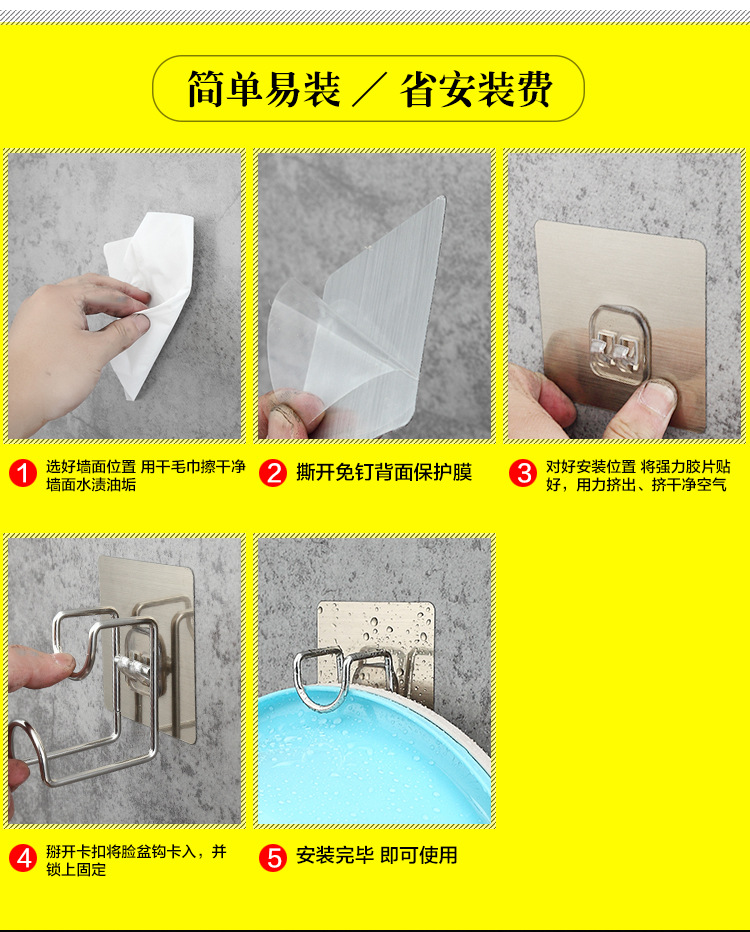 简单易装 ／ 省安装费

1 选好墙面位置 用干毛巾擦干净墙面水渍油垢

2 撕开免钉背面保护膜

3 对好安装位置 将强力胶片贴好，用力挤出、挤干净空气

4 掰开卡扣将脸盆钩卡入，并锁上固定

5 安装完毕 即可使用