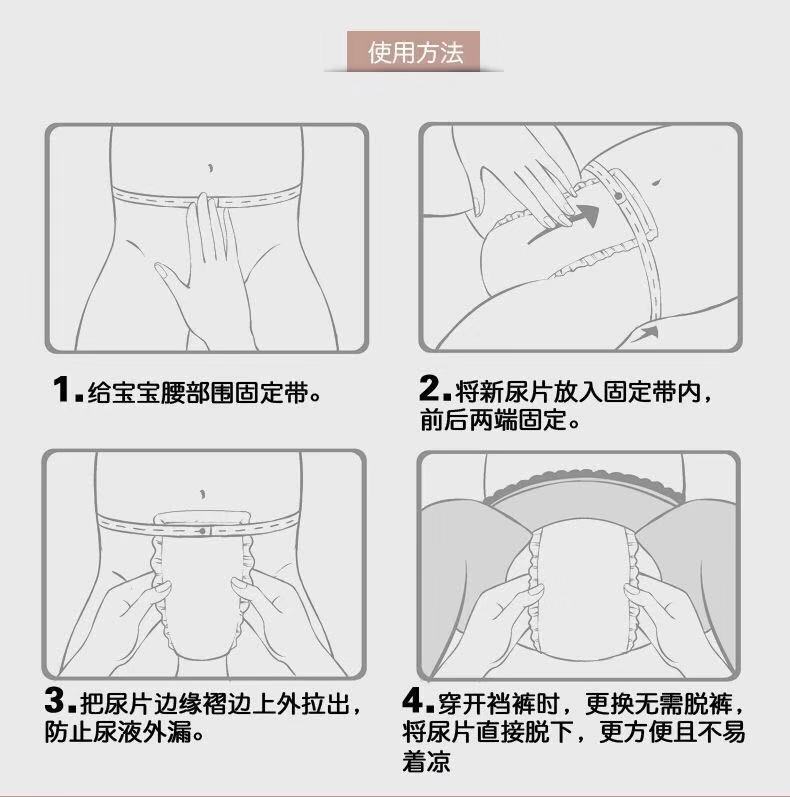 使用方法

1.给宝宝腰部围固定带。

2.将新尿片放入固定带内，前后两端固定。

3.把尿片边缘褶边上外拉出，防止尿液外漏。

4.穿开裆裤时，更换无需脱裤，将尿片直接脱下，更方便且不易着凉