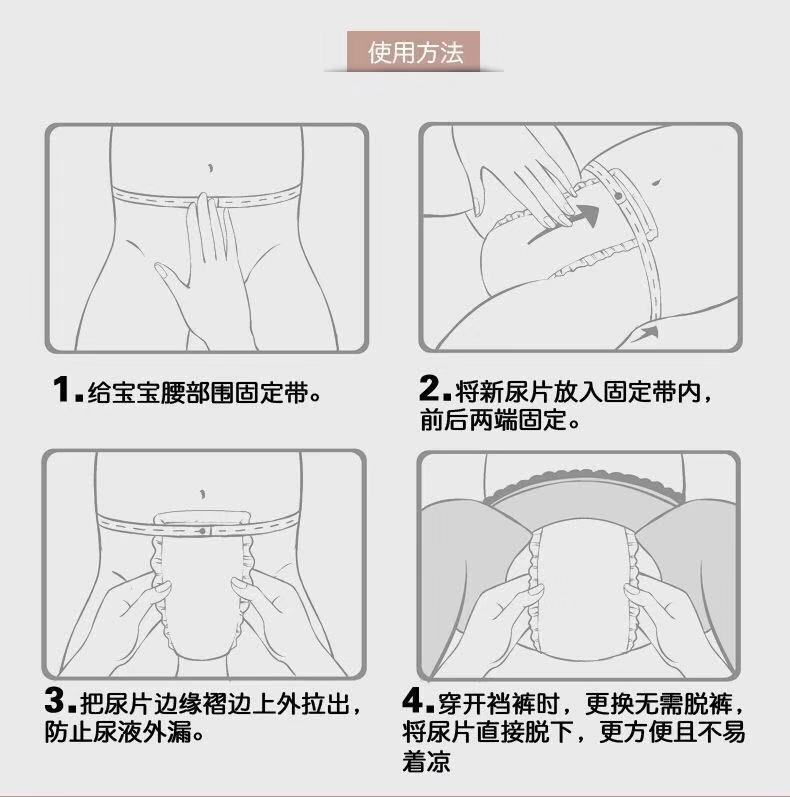 使用方法

1.给宝宝腰部围固定带。

2.将新尿片放入固定带内，前后两端固定。

3.把尿片边缘褶边上外拉出，防止尿液外漏。

4.穿开裆裤时，更换无需脱裤，将尿片直接脱下，更方便且不易着凉