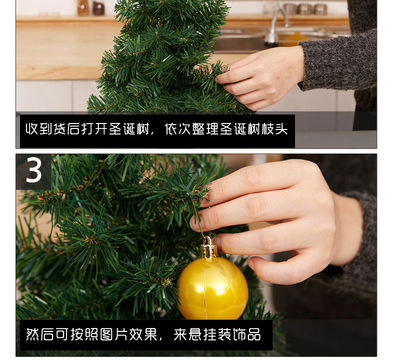 收到货后打开圣诞树，依次整理圣诞树枝头

3

然后可按照图片效果，来悬挂装饰品