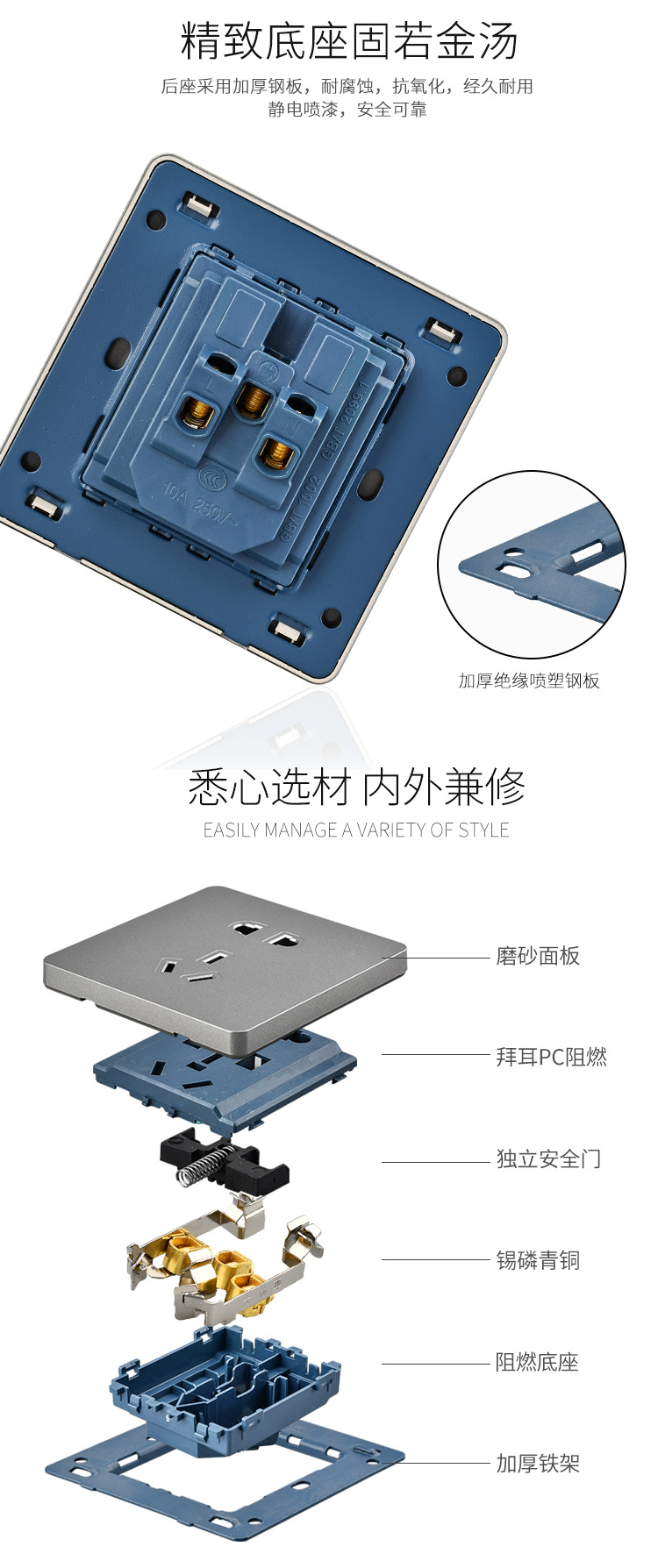 精致底座固若金汤

后座采用加厚钢板，耐腐蚀，抗氧化，经久耐用
静电喷漆，安全可靠

L

N

10A 250V~

GB/T 1002

GB/T 2099.1

加厚绝缘喷塑钢板

悉心选材 内外兼修

EASILY MANAGE A VARIETY OF STYLE

磨砂面板

拜耳PC阻燃

独立安全门

锡磷青铜

阻燃底座

加厚铁架