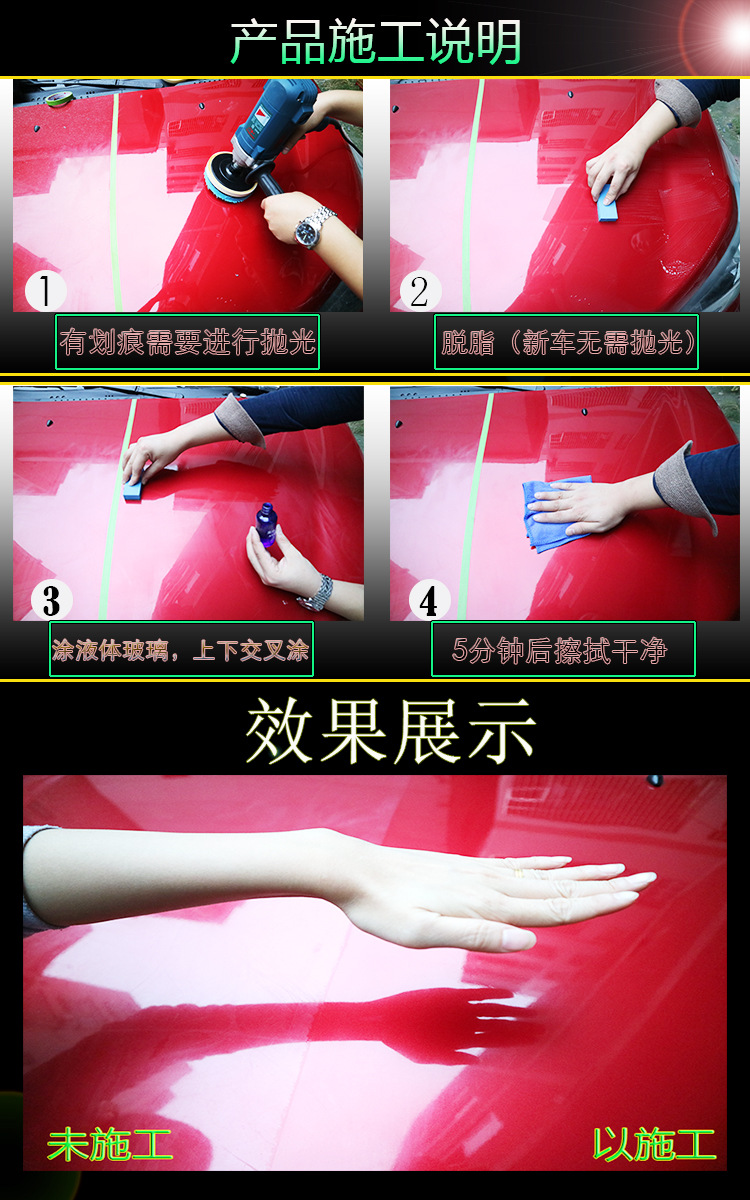 产品施工说明

1

有划痕需要进行抛光

2

脱脂（新车无需抛光）

3

涂液体玻璃，上下交叉涂

4

5分钟后擦拭干净

效果展示

未施工

以施工