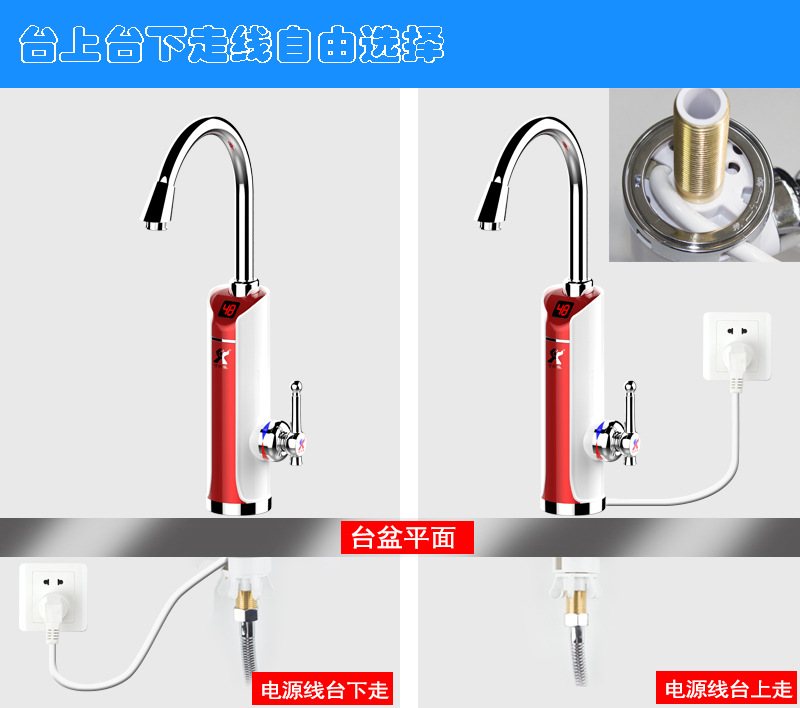 台上台下走线自由选择

48

48

台盆平面

电源线台下走

电源线台上走