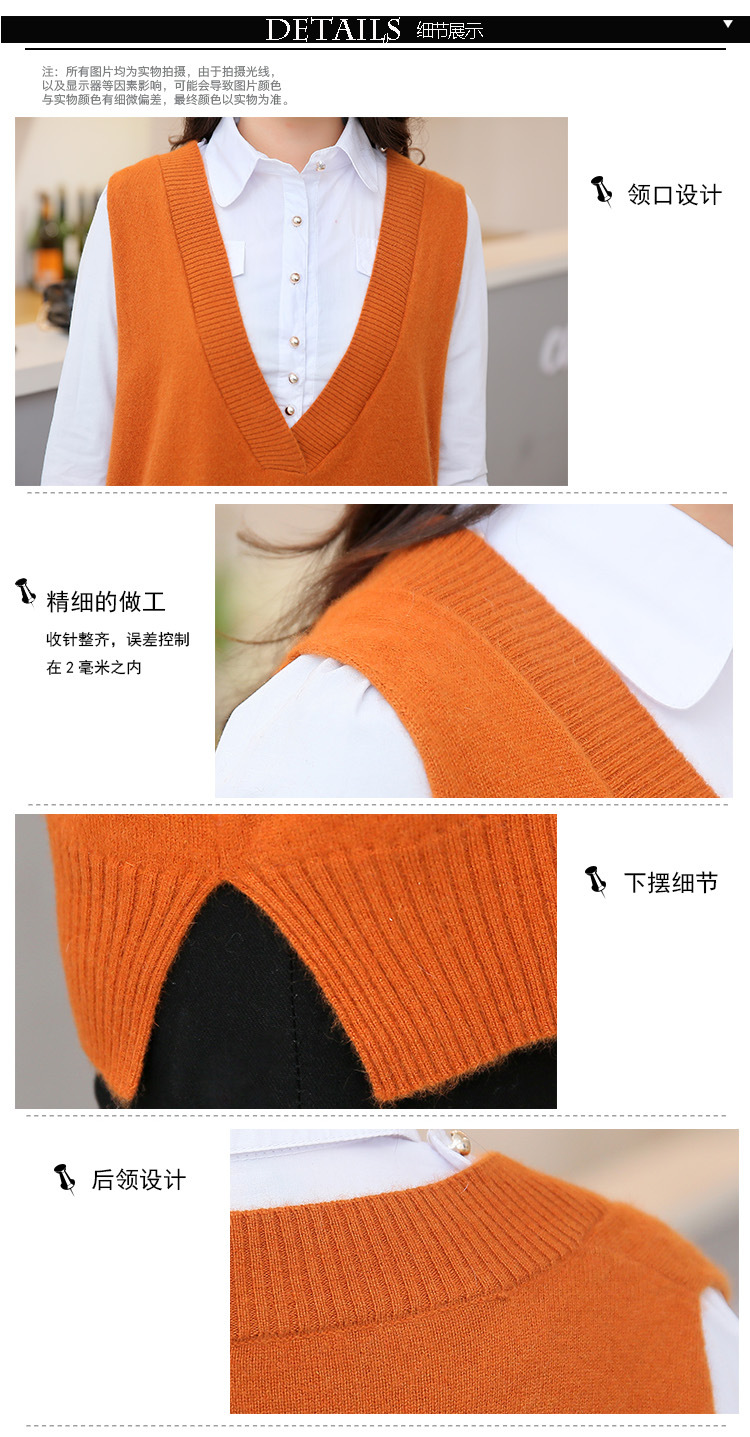 DETAILS 细节展示

注：所有图片均为实物拍摄，由于拍摄光线，以及显示器等因素影响，可能会导致图片颜色与实物颜色有细微偏差，最终颜色以实物为准。

领口设计

精细的做工

收针整齐，误差控制在 2 毫米之内

下摆细节

后领设计