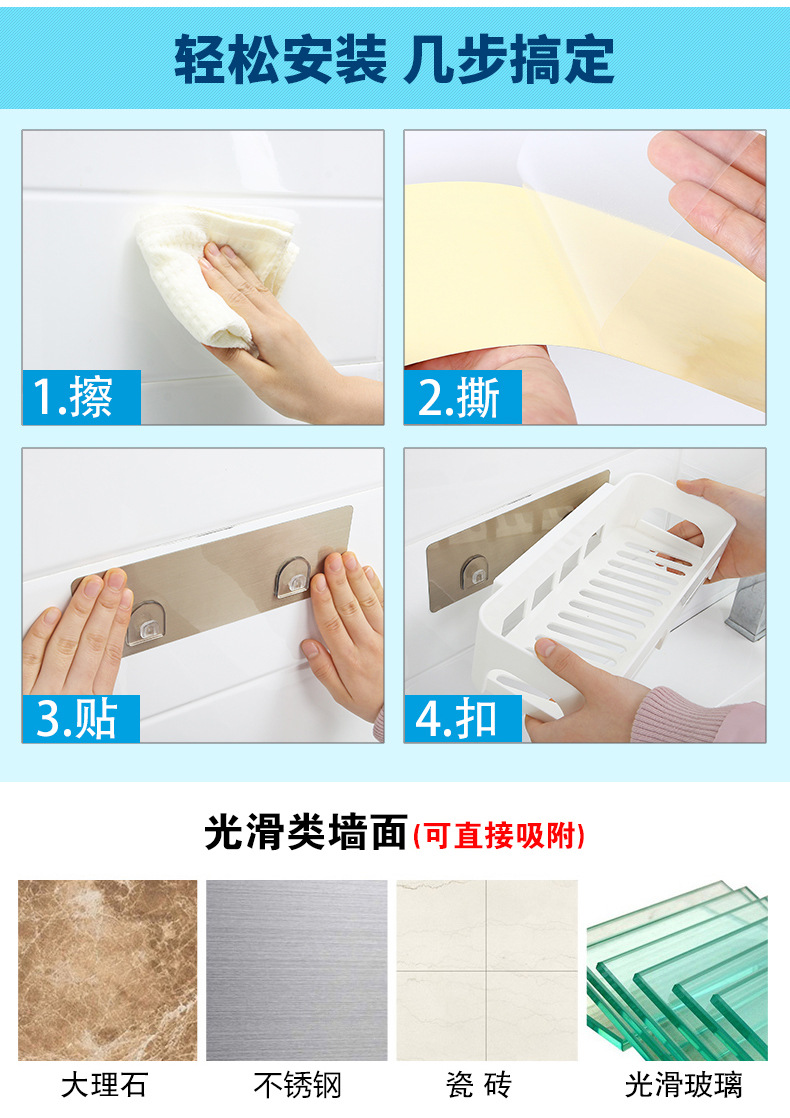 轻松安装 几步搞定

1.擦

2.撕

3.贴

4.扣

光滑类墙面(可直接吸附)

大理石

不锈钢

瓷 砖

光滑玻璃