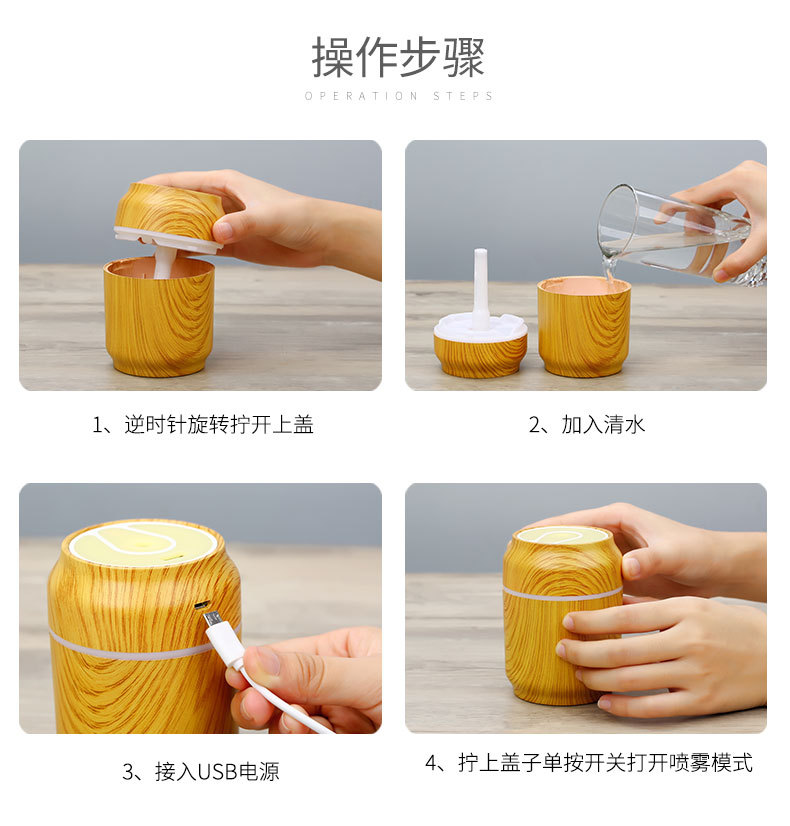 操作步骤
OPERATION STEPS

1、逆时针旋转拧开上盖

2、加入清水

3、接入USB电源

4、拧上盖子单按开关打开喷雾模式