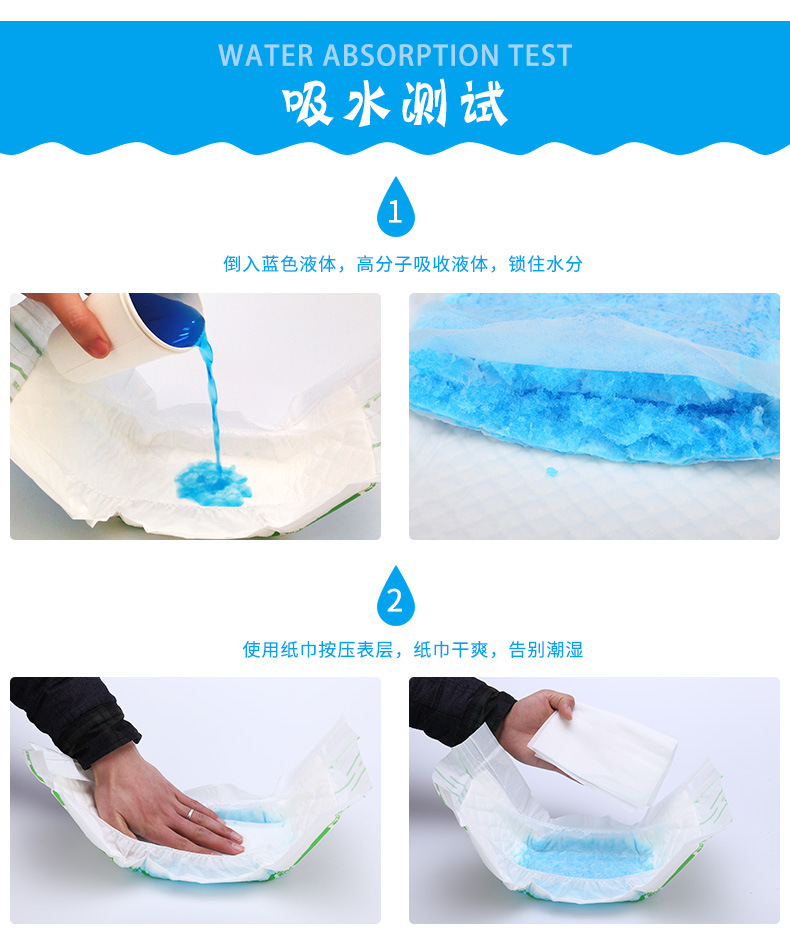 WATER ABSORPTION TEST
吸水测试

1

倒入蓝色液体，高分子吸收液体，锁住水分

2

使用纸巾按压表层，纸巾干爽，告别潮湿