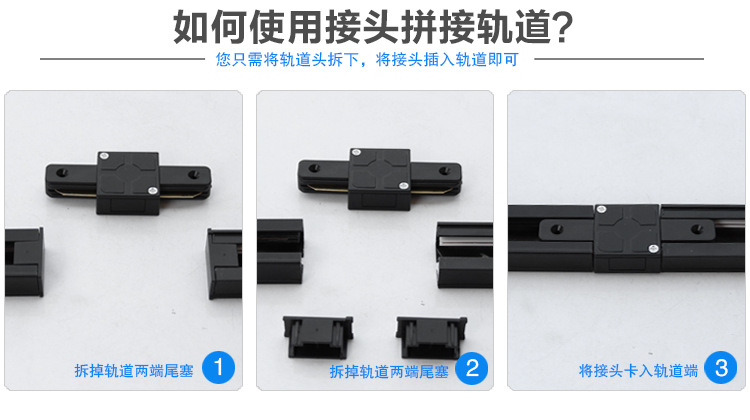 如何使用接头拼接轨道?

您只需将轨道头拆下，将接头插入轨道即可

拆掉轨道两端尾塞 1

拆掉轨道两端尾塞 2

将接头卡入轨道端 3