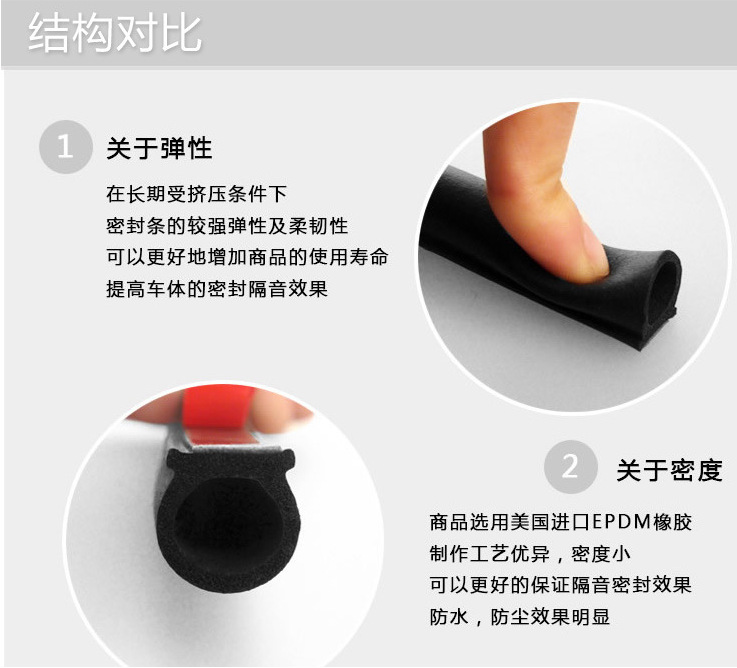 结构对比

1 关于弹性

在长期受挤压条件下
密封条的较强弹性及柔韧性
可以更好地增加商品的使用寿命
提高车体的密封隔音效果

2 关于密度

商品选用美国进口EPDM橡胶
制作工艺优异，密度小
可以更好的保证隔音密封效果
防水，防尘效果明显