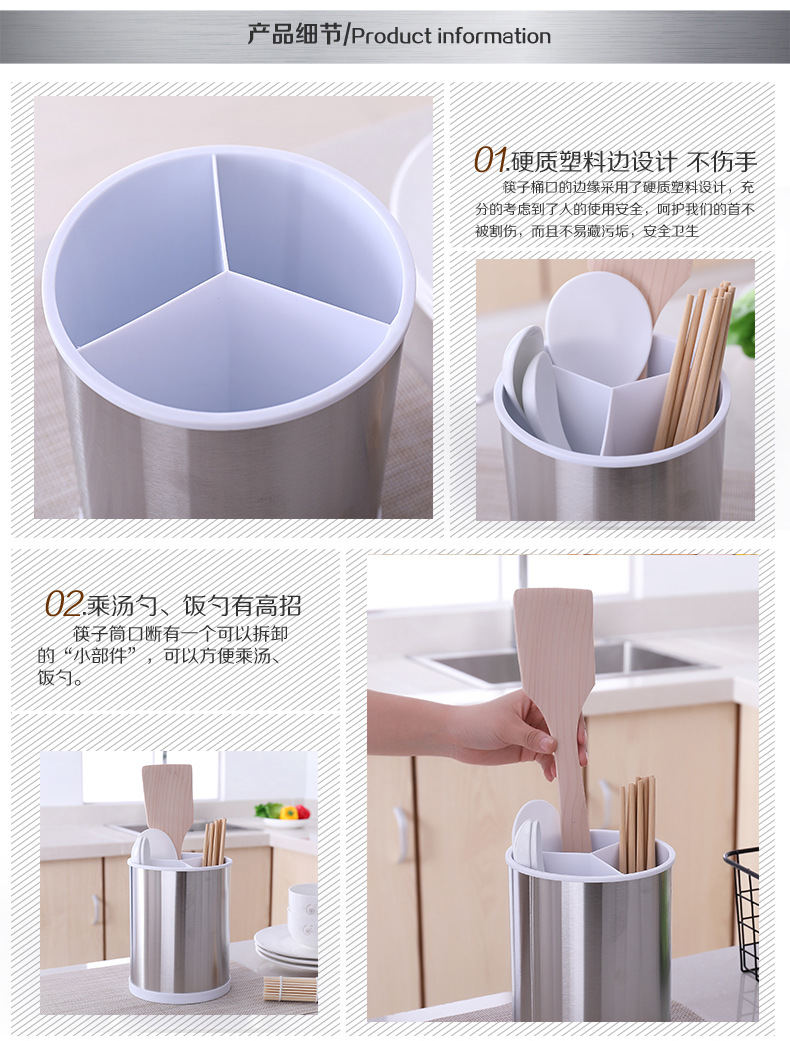 产品细节/Product information

01.硬质塑料边设计 不伤手

筷子桶口的边缘采用了硬质塑料设计，充分的考虑到了人的使用安全，呵护我们的首不被割伤，而且不易藏污垢，安全卫生

02.乘汤勺、饭勺有高招

筷子筒口断有一个可以拆卸的“小部件”，可以方便乘汤、饭勺。