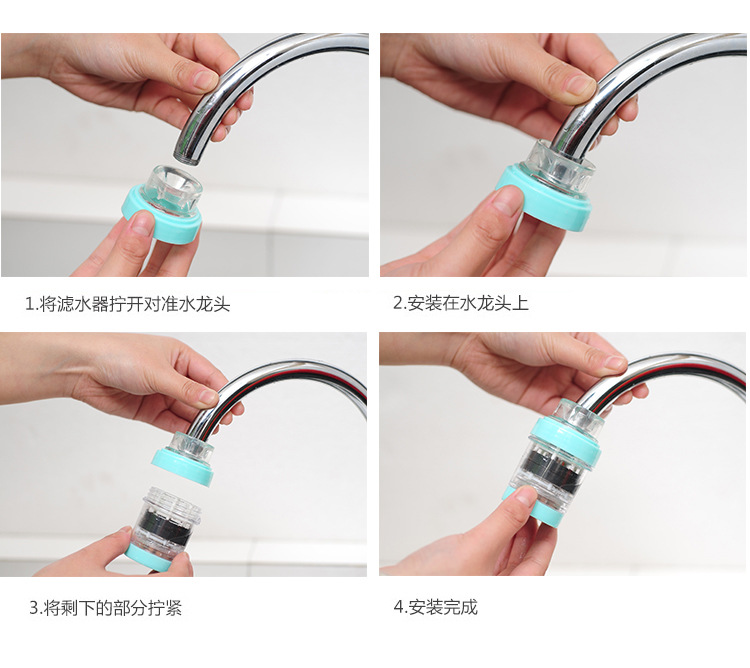 1.将滤水器拧开对准水龙头

2.安装在水龙头上

3.将剩下的部分拧紧

4.安装完成