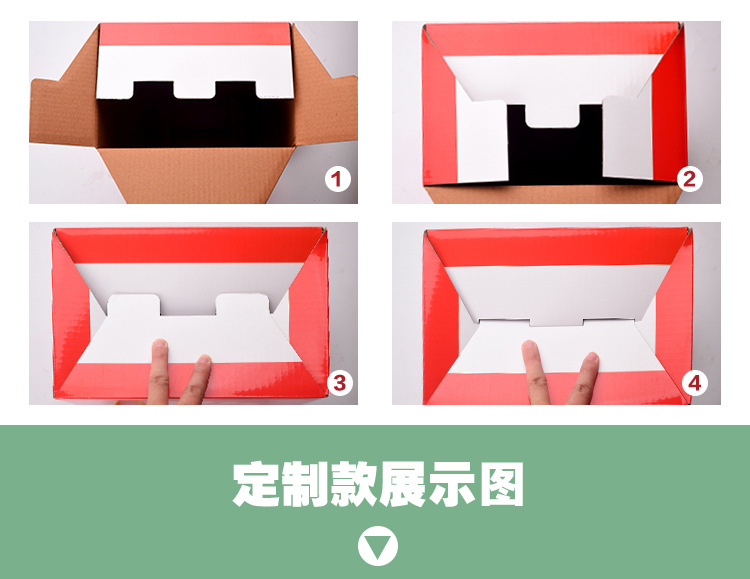 1

2

3

4

定制款展示图