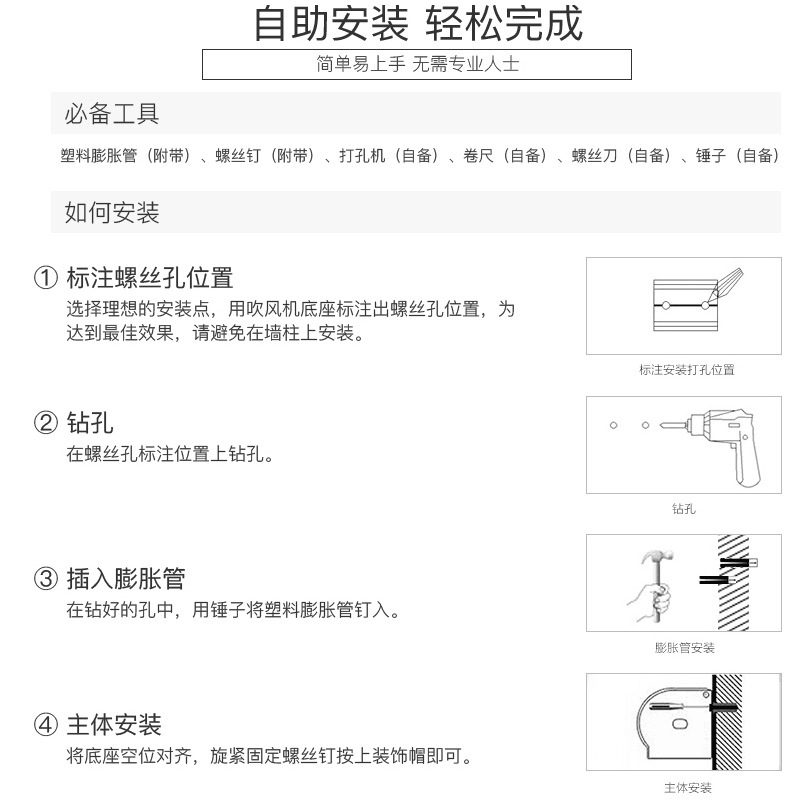 自助安装 轻松完成

简单易上手 无需专业人士

必备工具

塑料膨胀管（附带）、螺丝钉（附带）、打孔机（自备）、卷尺（自备）、螺丝刀（自备）、锤子（自备）

如何安装

① 标注螺丝孔位置

选择理想的安装点，用吹风机底座标注出螺丝孔位置，为达到最佳效果，请避免在墙柱上安装。

标注安装打孔位置

② 钻孔

在螺丝孔标注位置上钻孔。

钻孔

③ 插入膨胀管

在钻好的孔中，用锤子将塑料膨胀管钉入。

膨胀管安装

④ 主体安装

将底座空位对齐，旋紧固定螺丝钉按上装饰帽即可。

主体安装