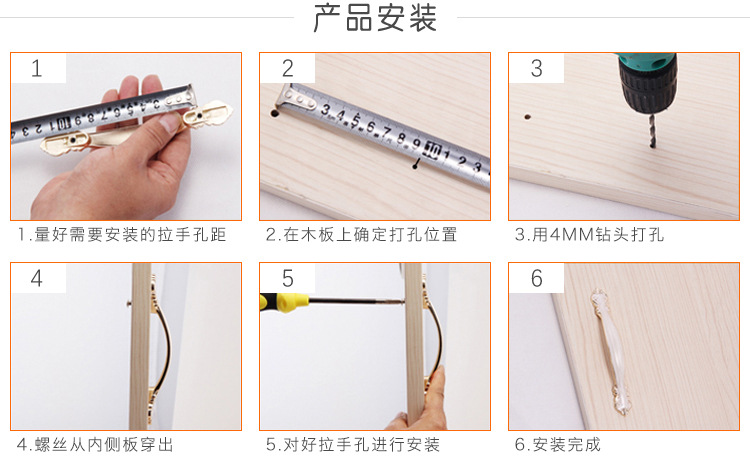 产品安装

1

1.量好需要安装的拉手孔距

2

2.在木板上确定打孔位置

3

3.用4MM钻头打孔

4

4.螺丝从内侧板穿出

5

5.对好拉手孔进行安装

6

6.安装完成