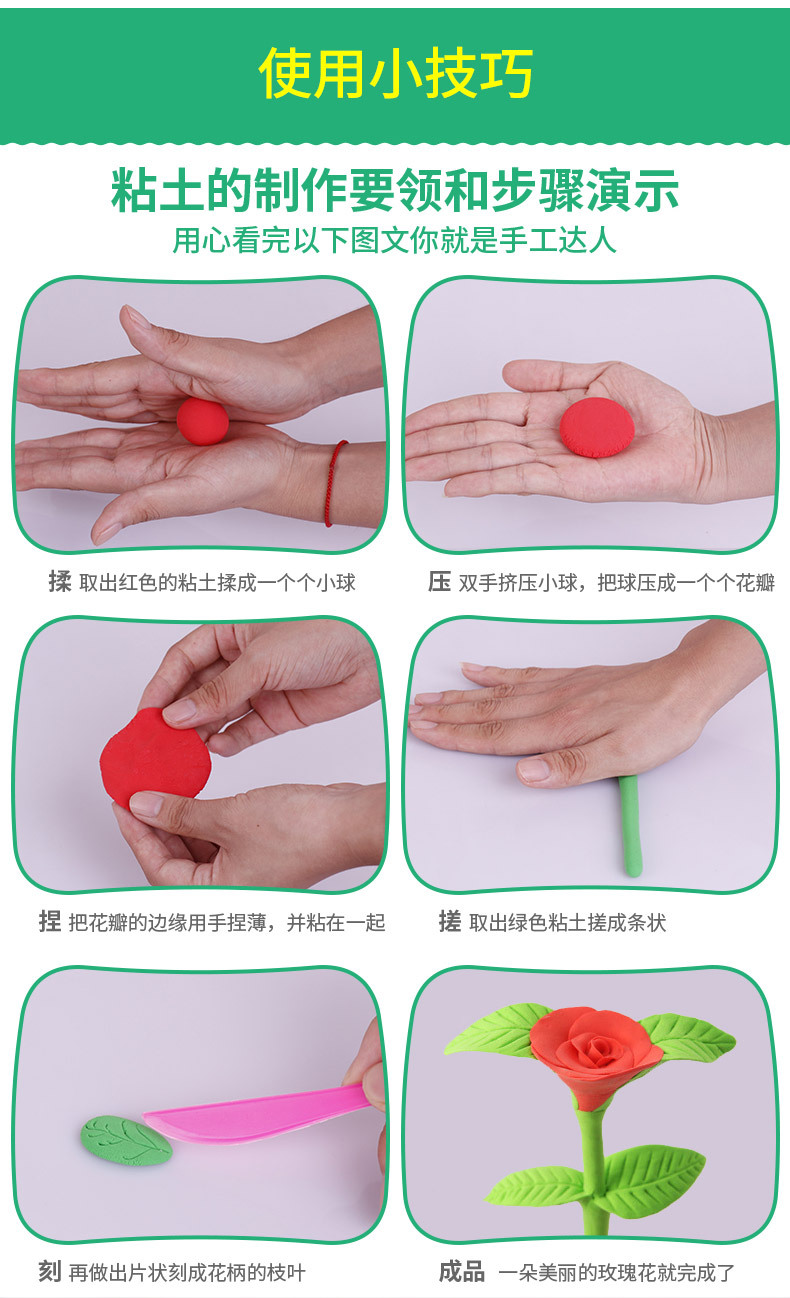 使用小技巧

粘土的制作要领和步骤演示

用心看完以下图文你就是手工达人

揉 取出红色的粘土揉成一个个小球

压 双手挤压小球，把球压成一个个花瓣

捏 把花瓣的边缘用手捏薄，并粘在一起

搓 取出绿色粘土搓成条状

刻 再做出片状刻成花柄的枝叶

成品 一朵美丽的玫瑰花就完成了