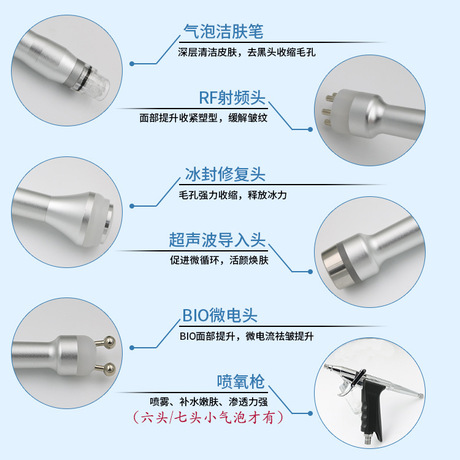 气泡洁肤笔
深层清洁皮肤，去黑头收缩毛孔

RF射频头
面部提升收紧塑型，缓解皱纹

冰封修复头
毛孔强力收缩，释放冰力

超声波导入头
促进微循环，活颜焕肤

BIO微电头
BIO面部提升，微电流祛皱提升

喷氧枪
喷雾、补水嫩肤、渗透力强
（六头/七头小气泡才有）