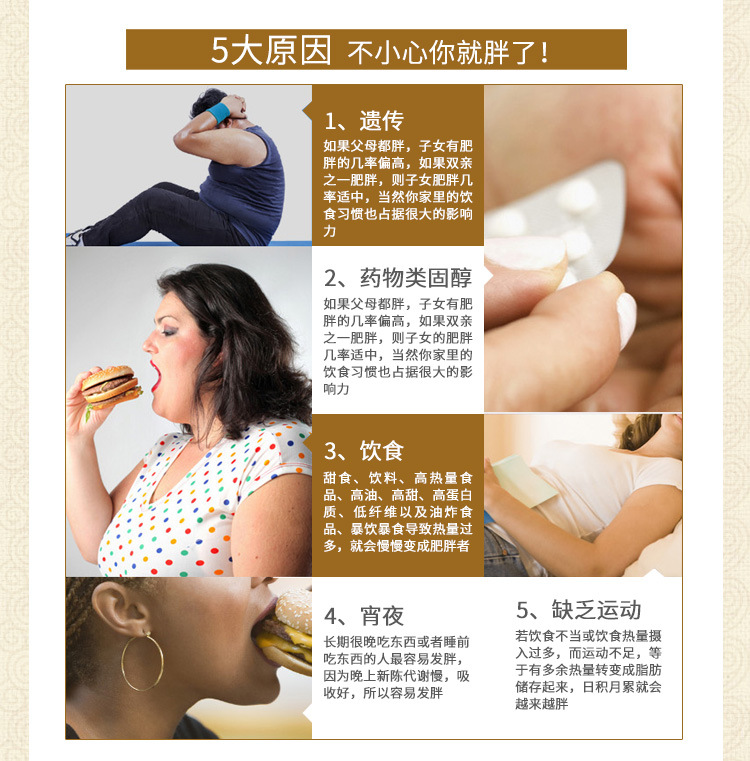 5大原因 不小心你就胖了！

1、遗传

如果父母都胖，子女有肥胖的几率偏高，如果双亲之一肥胖，则子女肥胖几率适中，当然你家里的饮食习惯也占据很大的影响力

2、药物类固醇

如果父母都胖，子女有肥胖的几率偏高，如果双亲之一肥胖，则子女的肥胖几率适中，当然你家里的饮食习惯也占据很大的影响力

3、饮食

甜食、饮料、高热量食品、高油、高甜、高蛋白质、低纤维以及油炸食品、暴饮暴食导致热量过多，就会慢慢变成肥胖者

4、宵夜

长期很晚吃东西或者睡前吃东西的人最容易发胖，因为晚上新陈代谢慢，吸收好，所以容易发胖

5、缺乏运动

若饮食不当或饮食热量摄入过多，而运动不足，等于有多余热量转变成脂肪储存起来，日积月累就会越来越胖