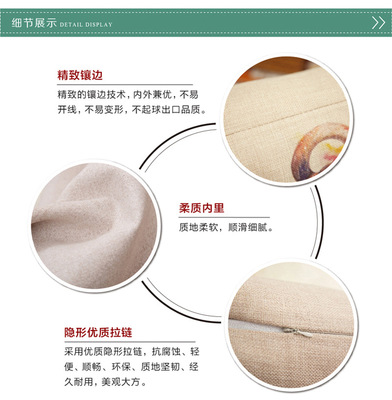 细节展示 DETAIL DISPLAY

精致镶边

精致的镶边技术，内外兼优，不易开线，不易变形，不起球出口品质。

柔质内里

质地柔软，顺滑细腻。

隐形优质拉链

采用优质隐形拉链，抗腐蚀、轻便、顺畅、环保、质地坚韧、经久耐用，美观大方。