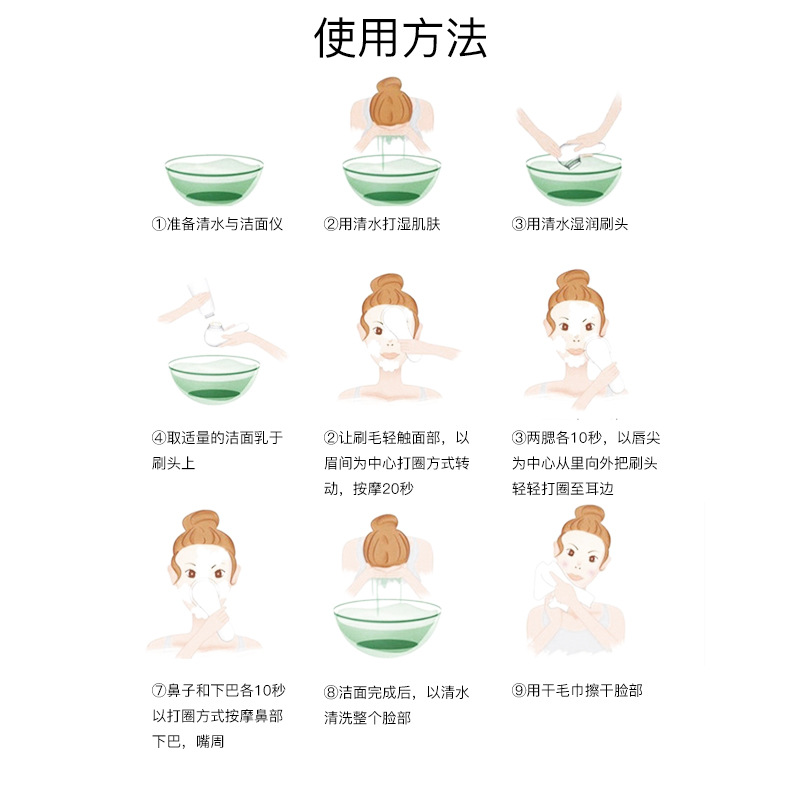 使用方法

①准备清水与洁面仪

②用清水打湿肌肤

③用清水湿润刷头

④取适量的洁面乳于刷头上

②让刷毛轻触面部，以眉间为中心打圈方式转动，按摩20秒

③两腮各10秒，以唇尖为中心从里向外把刷头轻轻打圈至耳边

⑦鼻子和下巴各10秒以打圈方式按摩鼻部下巴，嘴周

⑧洁面完成后，以清水清洗整个脸部

⑨用干毛巾擦干脸部