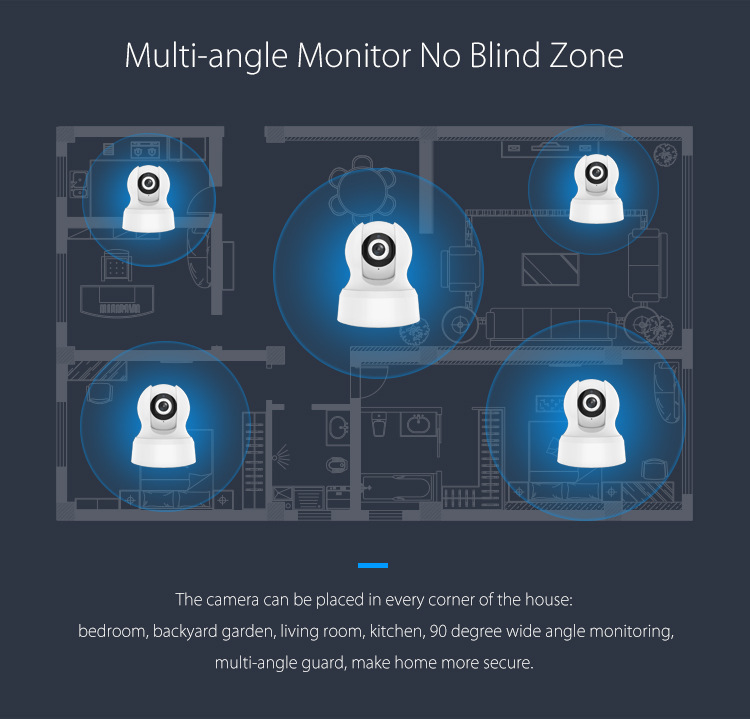 Multi-angle Monitor No Blind Zone

The camera can be placed in every corner of the house: bedroom, backyard garden, living room, kitchen, 90 degree wide angle monitoring, multi-angle guard, make home more secure.