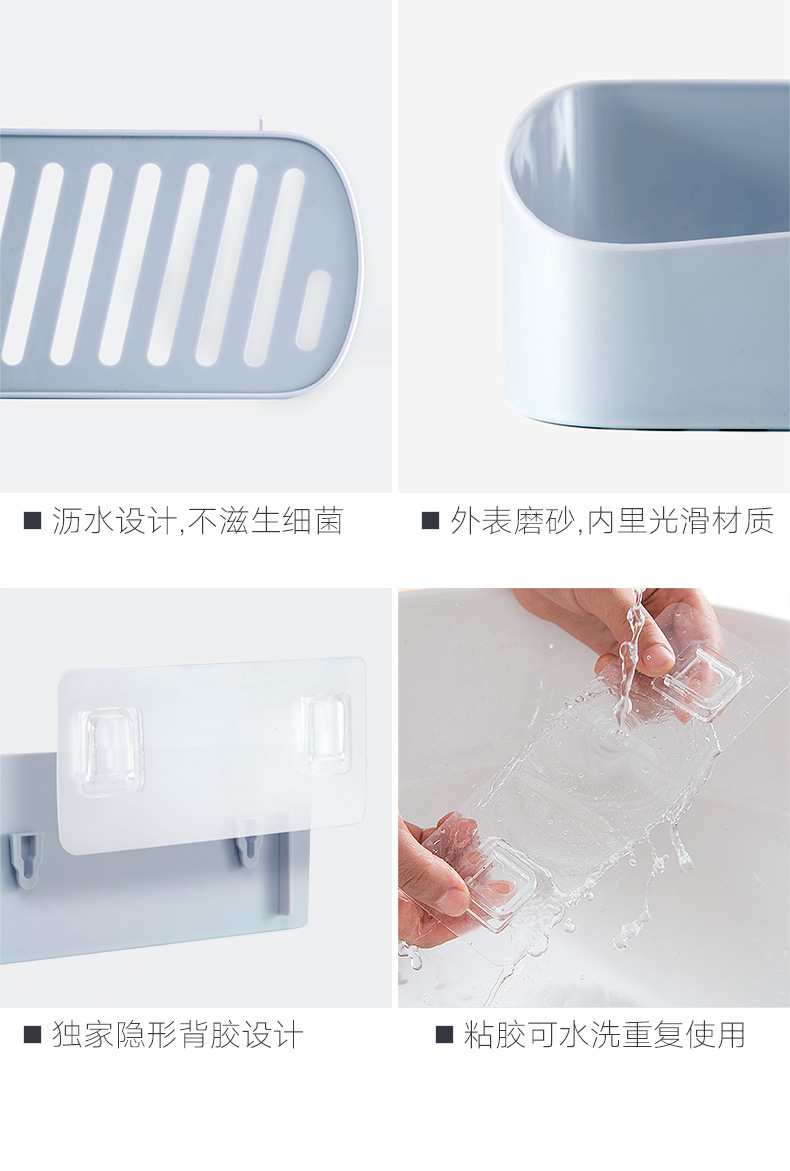 ■ 沥水设计,不滋生细菌

■ 外表磨砂,内里光滑材质

■ 独家隐形背胶设计

■ 粘胶可水洗重复使用