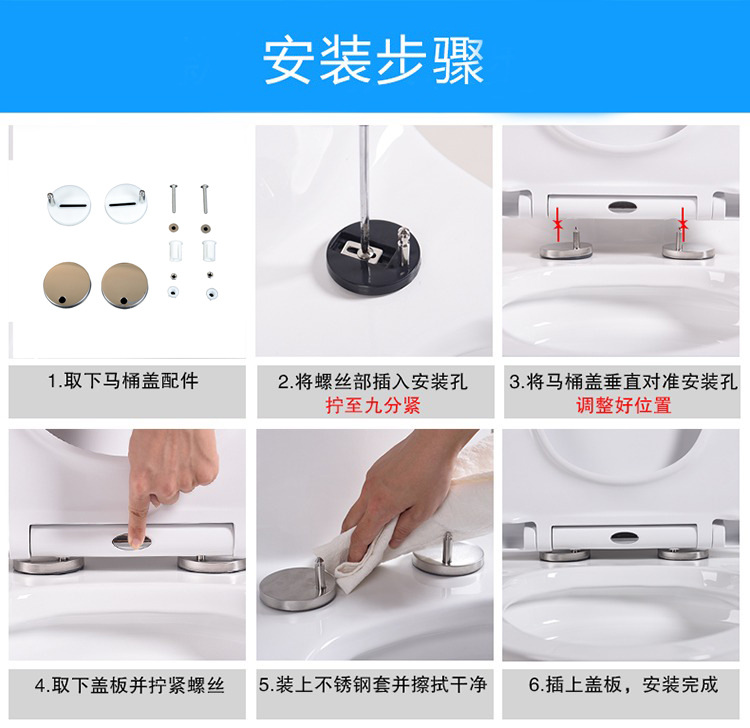 安装步骤

1.取下马桶盖配件

2.将螺丝部插入安装孔
拧至九分紧

3.将马桶盖垂直对准安装孔
调整好位置

4.取下盖板并拧紧螺丝

5.装上不锈钢套并擦拭干净

6.插上盖板，安装完成