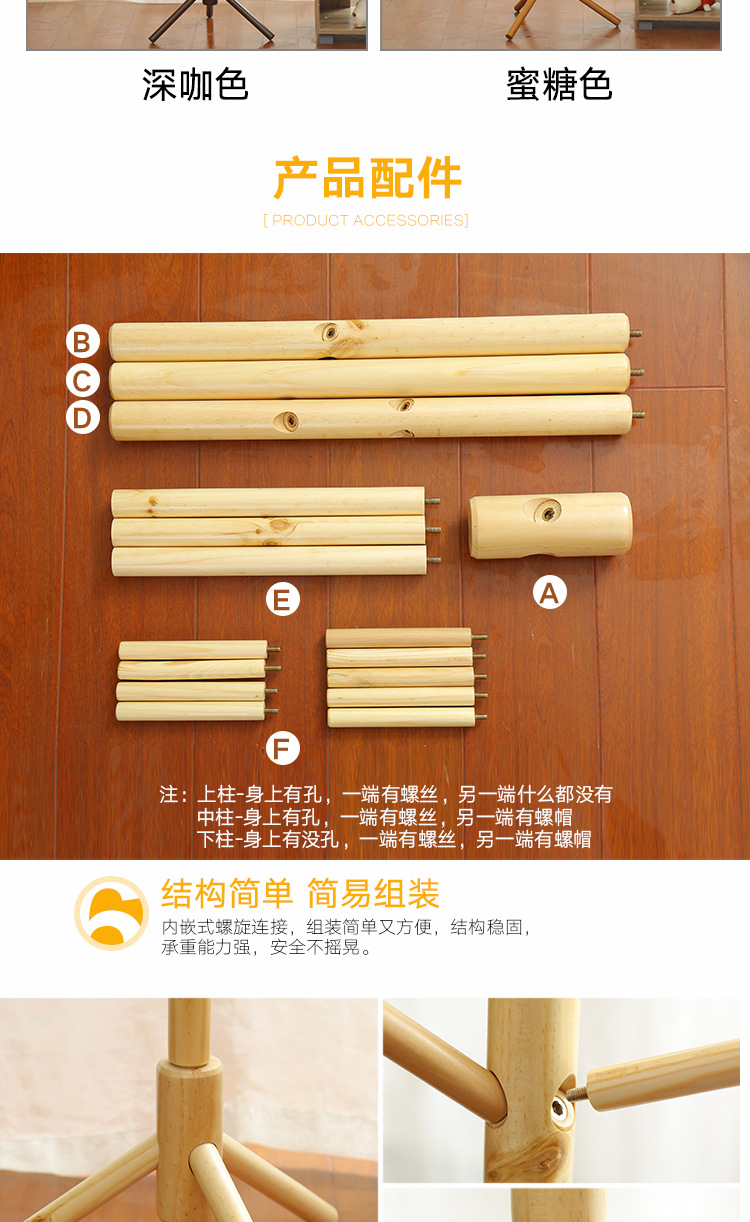 深咖色

蜜糖色

产品配件

[ PRODUCT ACCESSORIES]

B
C
D

E

A

F

注：上柱-身上有孔，一端有螺丝，另一端什么都没有
中柱-身上有孔，一端有螺丝，另一端有螺帽
下柱-身上有没孔，一端有螺丝，另一端有螺帽

结构简单 简易组装

内嵌式螺旋连接，组装简单又方便，结构稳固，承重能力强，安全不摇晃。