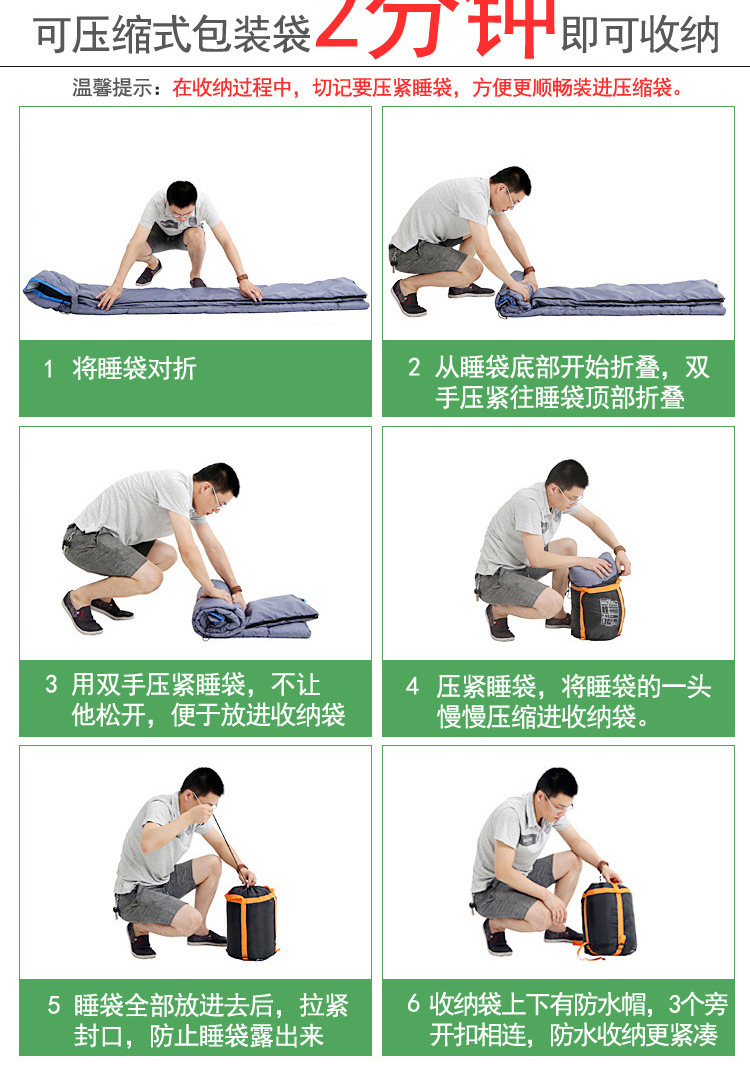 可压缩式包装袋2分钟即可收纳

温馨提示：在收纳过程中，切记要压紧睡袋，方便更顺畅装进压缩袋。

1 将睡袋对折

2 从睡袋底部开始折叠，双手压紧往睡袋顶部折叠

3 用双手压紧睡袋，不让他松开，便于放进收纳袋

4 压紧睡袋，将睡袋的一头慢慢压缩进收纳袋。

5 睡袋全部放进去后，拉紧封口，防止睡袋露出来

6 收纳袋上下有防水帽，3个旁开扣相连，防水收纳更紧凑