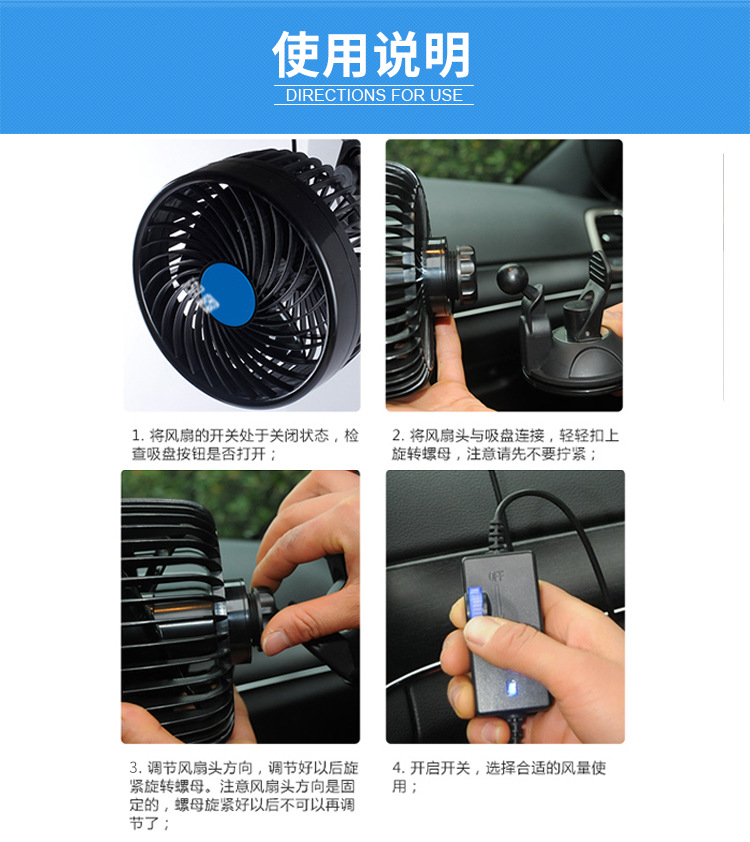 使用说明
DIRECTIONS FOR USE

1. 将风扇的开关处于关闭状态，检查吸盘按钮是否打开；

2. 将风扇头与吸盘连接，轻轻扣上旋转螺母，注意请先不要拧紧；

OFF

3. 调节风扇头方向，调节好以后旋紧旋转螺母。注意风扇头方向是固定的，螺母旋紧好以后不可以再调节了；

4. 开启开关，选择合适的风量使用；