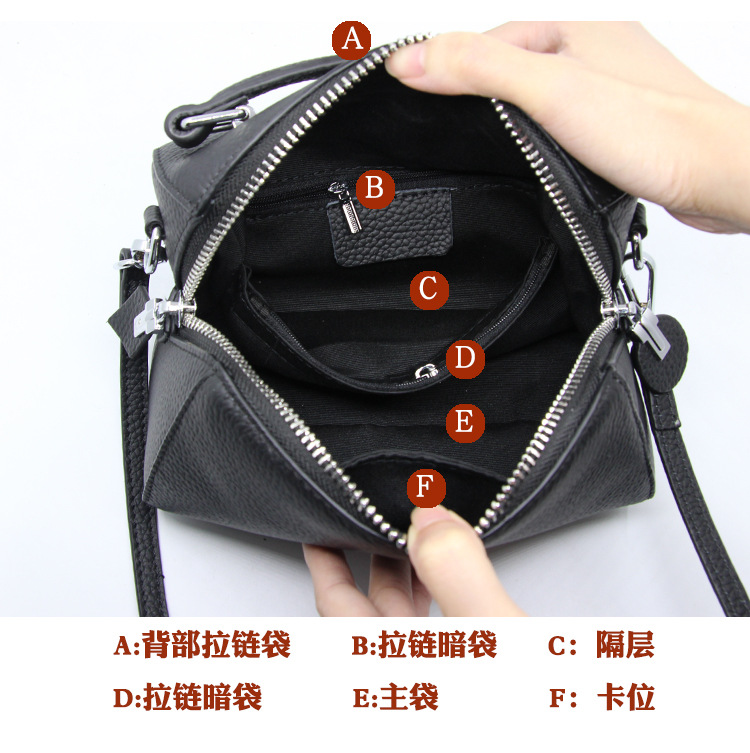 A

B

C

D

E

F

A:背部拉链袋 B:拉链暗袋 C: 隔层

D:拉链暗袋 E:主袋 F: 卡位