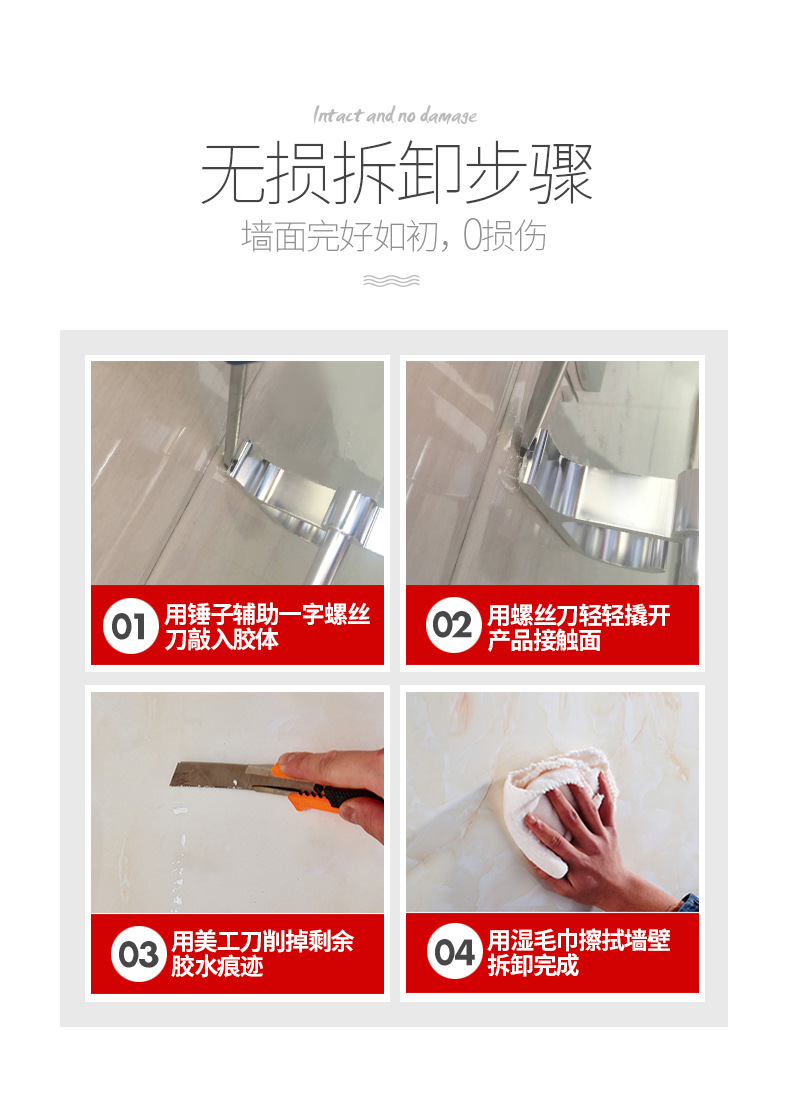 Intact and no damage

无损拆卸步骤

墙面完好如初，0损伤

01 用锤子辅助一字螺丝刀敲入胶体

02 用螺丝刀轻轻撬开产品接触面

03 用美工刀削掉剩余胶水痕迹

04 用湿毛巾擦拭墙壁拆卸完成