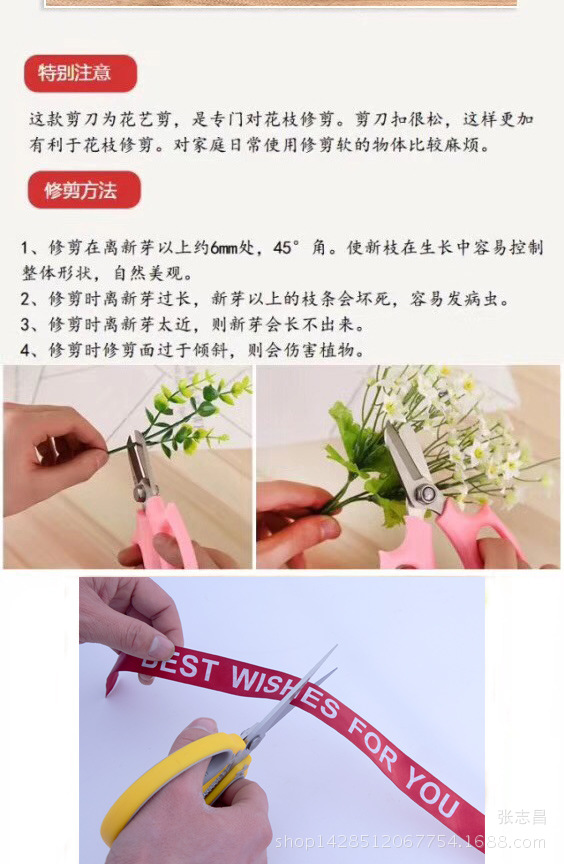 特别注意

这款剪刀为花艺剪，是专门对花枝修剪。剪刀扣很松，这样更加有利于花枝修剪。对家庭日常使用修剪软的物体比较麻烦。

修剪方法

1、修剪在离新芽以上约6mm处，45°角。使新枝在生长中容易控制整体形状，自然美观。
2、修剪时离新芽过长，新芽以上的枝条会坏死，容易发病虫。
3、修剪时离新芽太近，则新芽会长不出来。
4、修剪时修剪面过于倾斜，则会伤害植物。

BEST WISHES FOR YOU

张志昌
shop1428512067754.1688.com