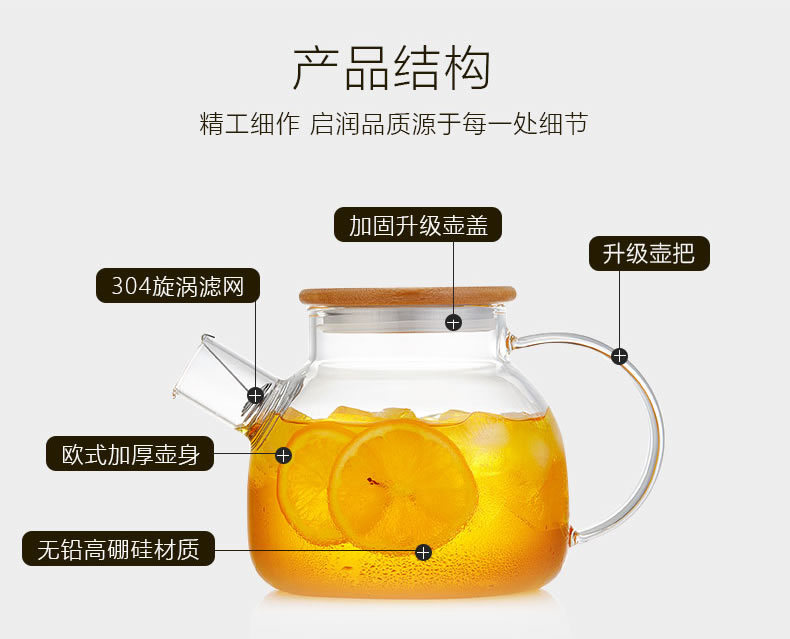 产品结构

精工细作 启润品质源于每一处细节

加固升级壶盖

升级壶把

304旋涡滤网

欧式加厚壶身

无铅高硼硅材质