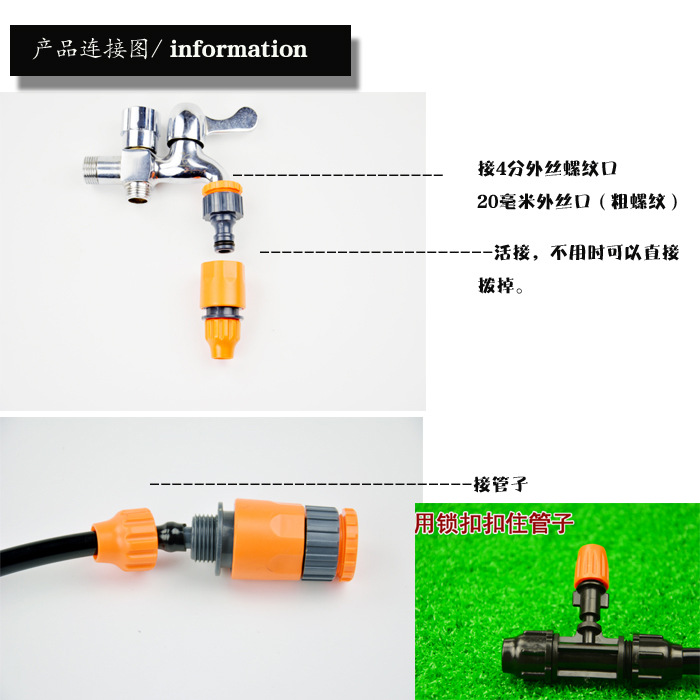 产品连接图/ information

接4分外丝螺纹口
20毫米外丝口（粗螺纹）

活接，不用时可以直接拔掉。

接管子

用锁扣扣住管子