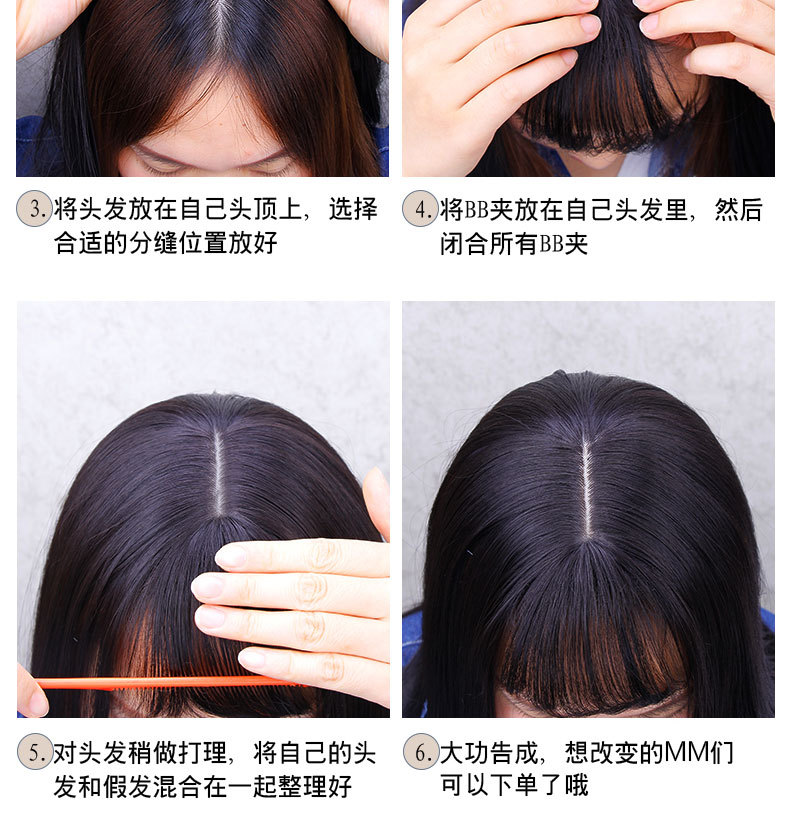 3. 将头发放在自己头顶上，选择合适的分缝位置放好

4. 将BB夹放在自己头发里，然后闭合所有BB夹

5. 对头发稍做打理，将自己的头发和假发混合在一起整理好

6. 大功告成，想改变的MM们可以下单了哦