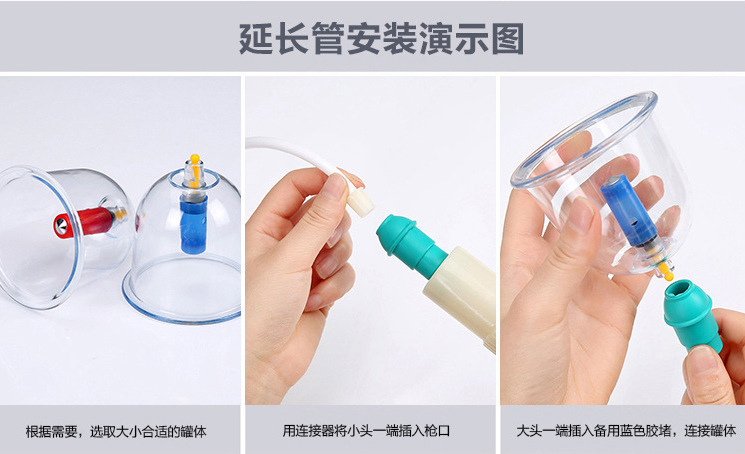 延长管安装演示图

根据需要，选取大小合适的罐体

用连接器将小头一端插入枪口

大头一端插入备用蓝色胶堵，连接罐体