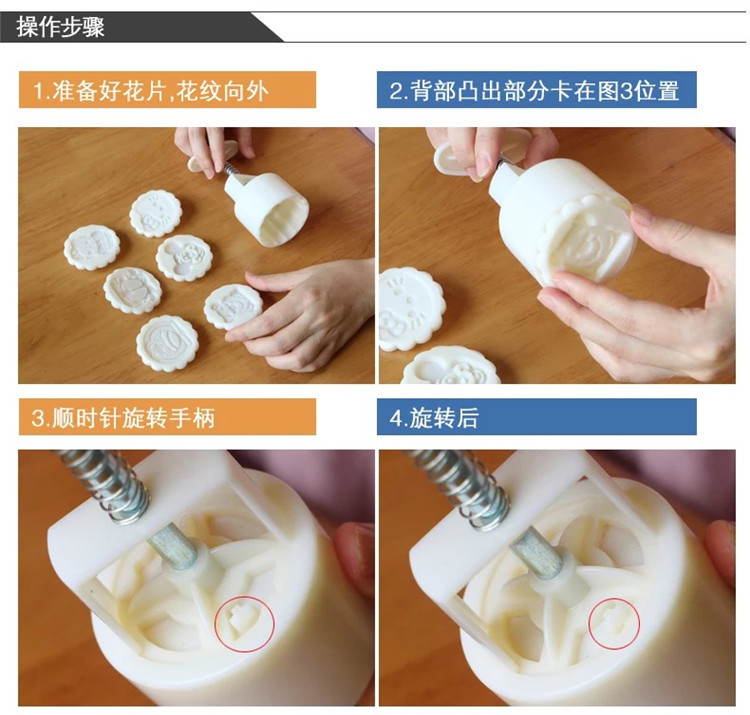 操作步骤

1.准备好花片,花纹向外

2.背部凸出部分卡在图3位置

3.顺时针旋转手柄

4.旋转后