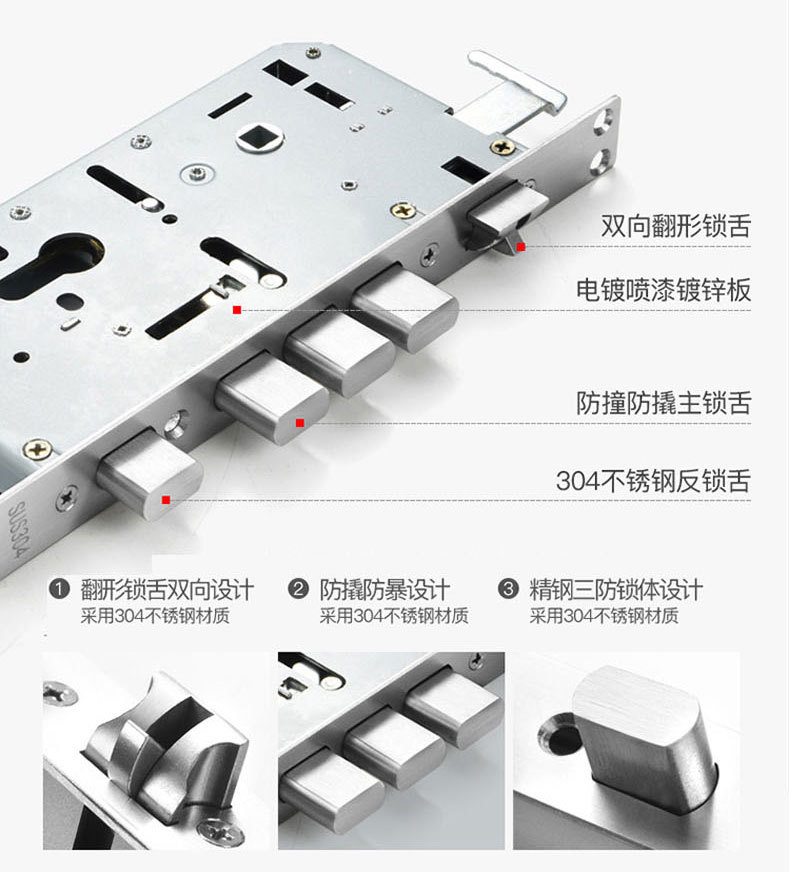 双向翻形锁舌

电镀喷漆镀锌板

防撞防撬主锁舌

304不锈钢反锁舌

SUS304

❶ 翻形锁舌双向设计
采用304不锈钢材质

❷ 防撬防暴设计
采用304不锈钢材质

❸ 精钢三防锁体设计
采用304不锈钢材质